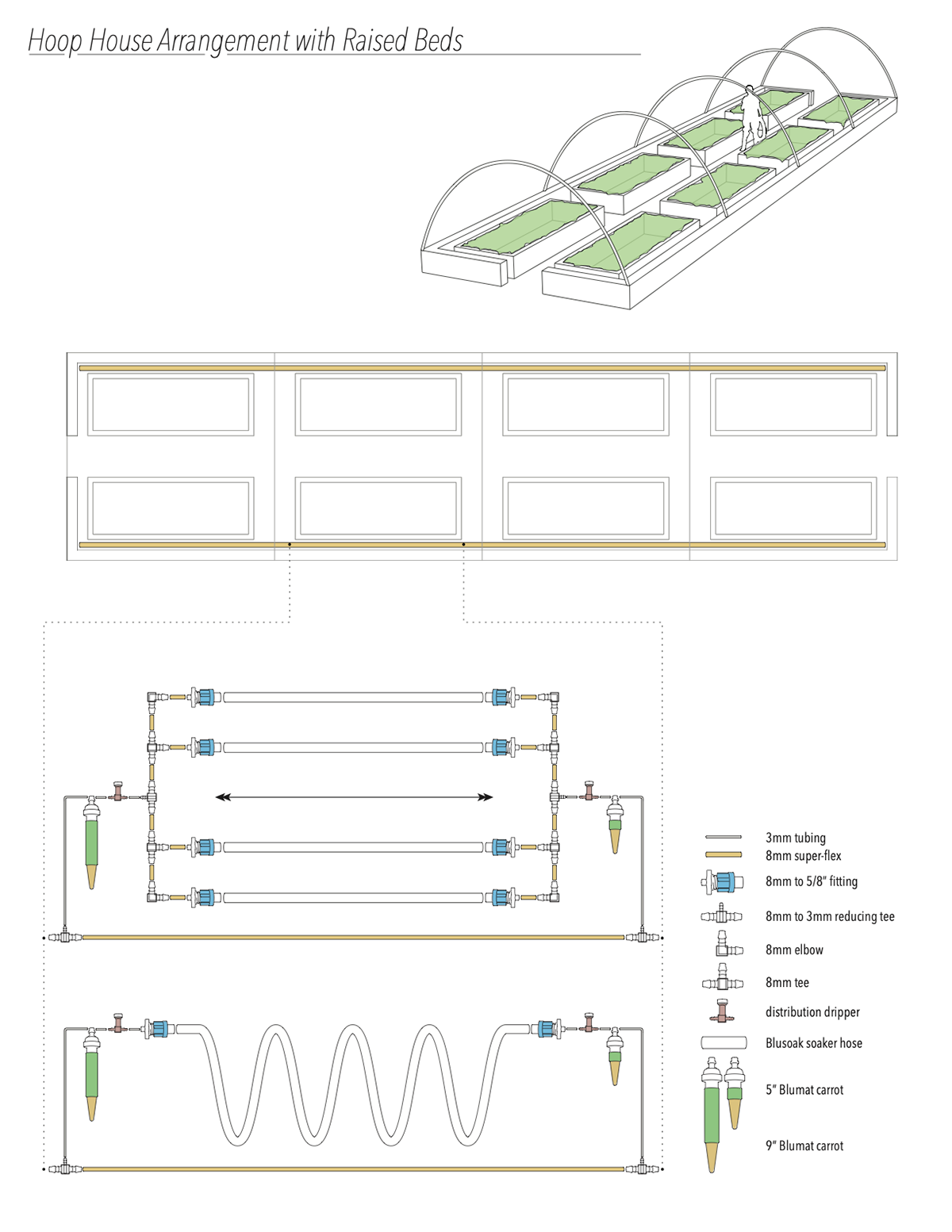 Hoop House Arrangement with Raised Beds

3mm tubing
8mm super-flex
8mm to 5/8" fitting
8mm to 3mm reducing tee
8mm elbow
8mm tee
distribution dripper
Blusoak soaker hose
5" Blumat carrot
9" Blumat carrot