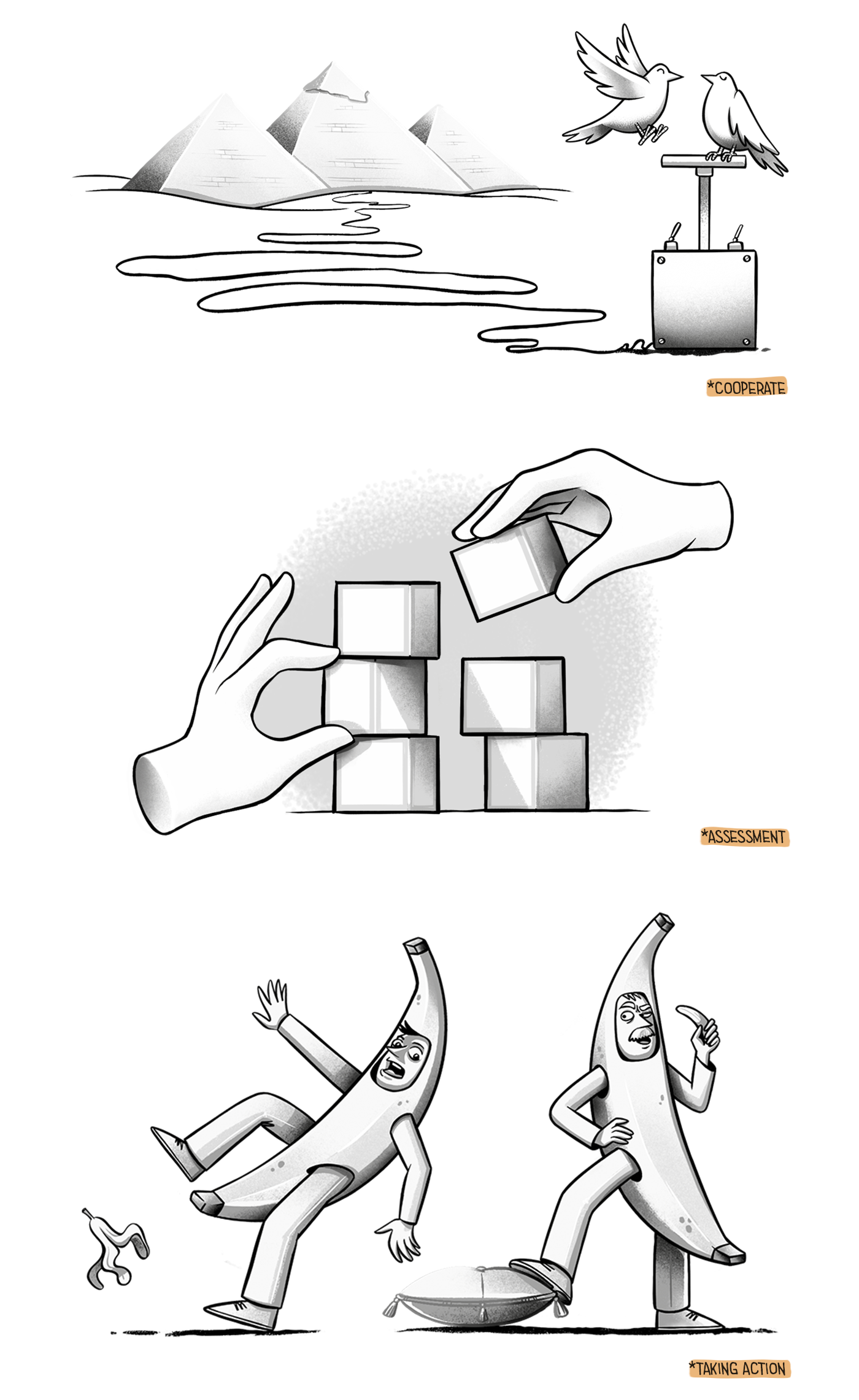 *COOPERATE

*ASSESSMENT

*TAKING ACTION