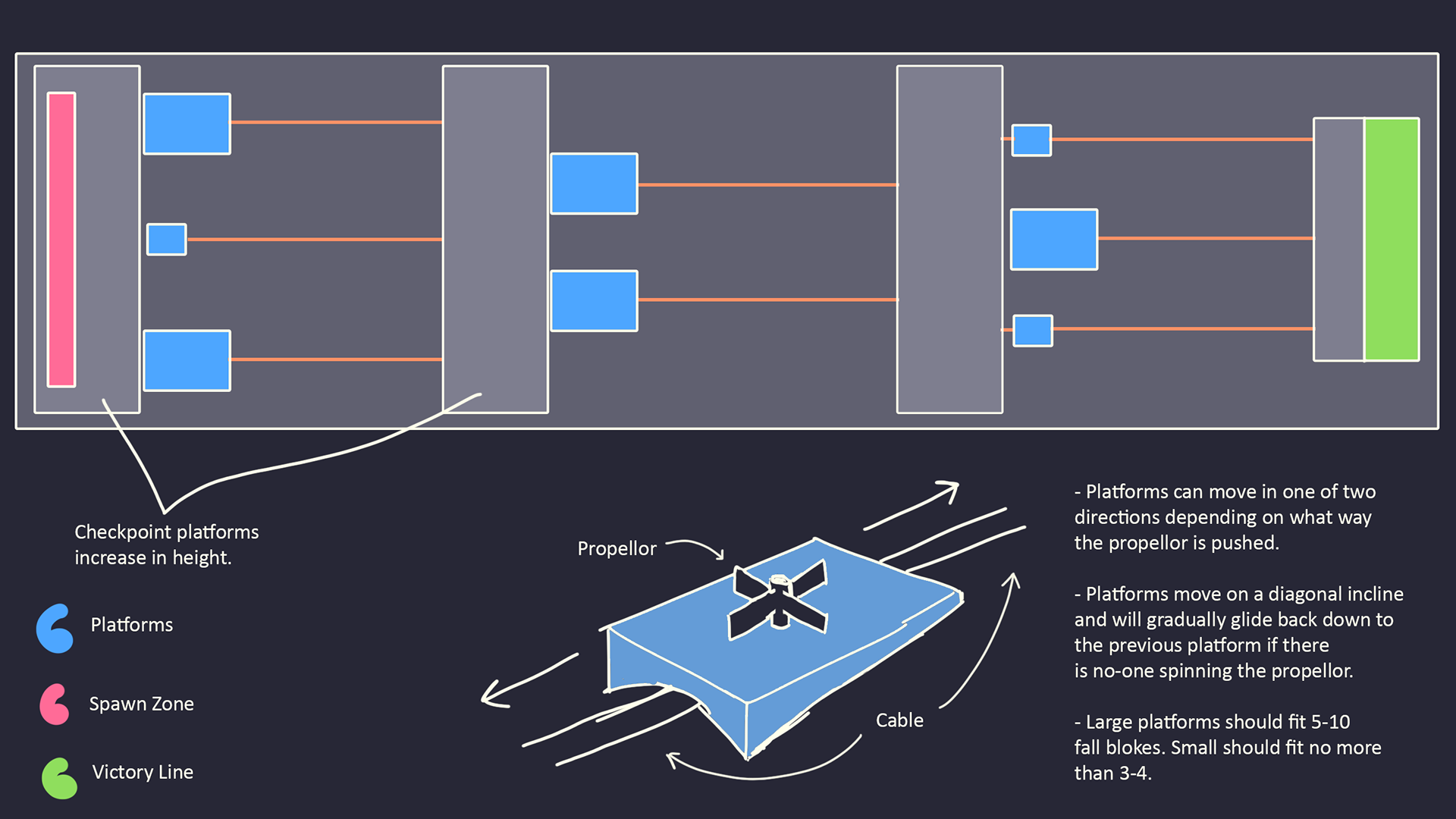 Checkpoint platforms increase in height.

Platforms

Spawn Zone

Victory Line

Propellor

Cable

- Platforms can move in one of two directions depending on what way the propellor is pushed.

- Platforms move on a diagonal incline and will gradually glide back down to the previous platform if there is no-one spinning the propellor.

- Large platforms should fit 5-10 fall blokes. Small should fit no more than 3-4.