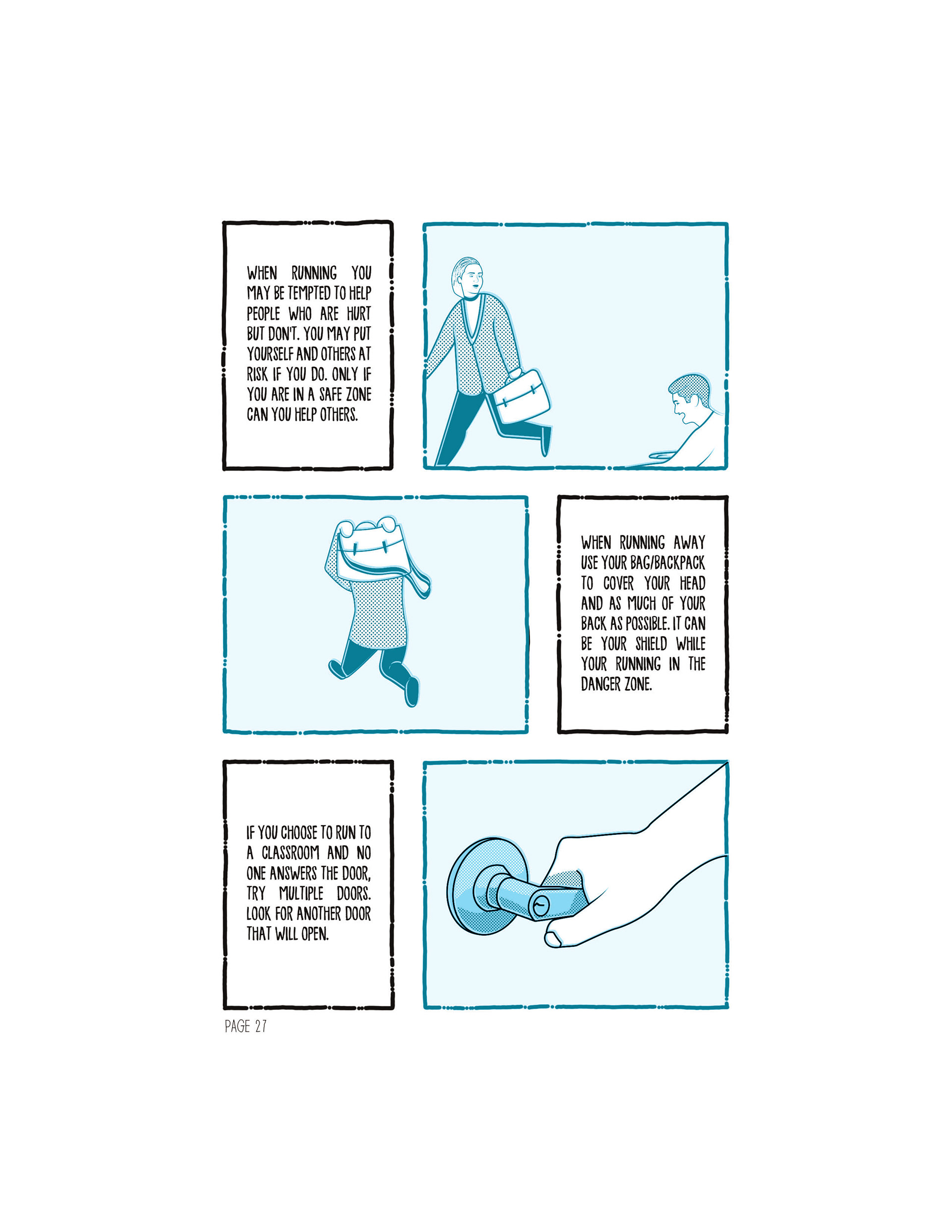 WHEN RUNNING YOU MAY BE TEMPTED TO HELP PEOPLE WHO ARE HURT BUT DON'T. YOU MAY PUT YOURSELF AND OTHERS AT RISK IF YOU DO. ONLY IF YOU ARE IN A SAFE ZONE CAN YOU HELP OTHERS.

WHEN RUNNING AWAY USE YOUR BAG/BACKPACK TO COVER YOUR HEAD AND AS MUCH OF YOUR BACK AS POSSIBLE. IT CAN BE YOUR SHIELD WHILE YOUR RUNNING IN THE DANGER ZONE.

IF YOU CHOOSE TO RUN TO A CLASSROOM AND NO ONE ANSWERS THE DOOR, TRY MULTIPLE DOORS. LOOK FOR ANOTHER DOOR THAT WILL OPEN.

PAGE 27