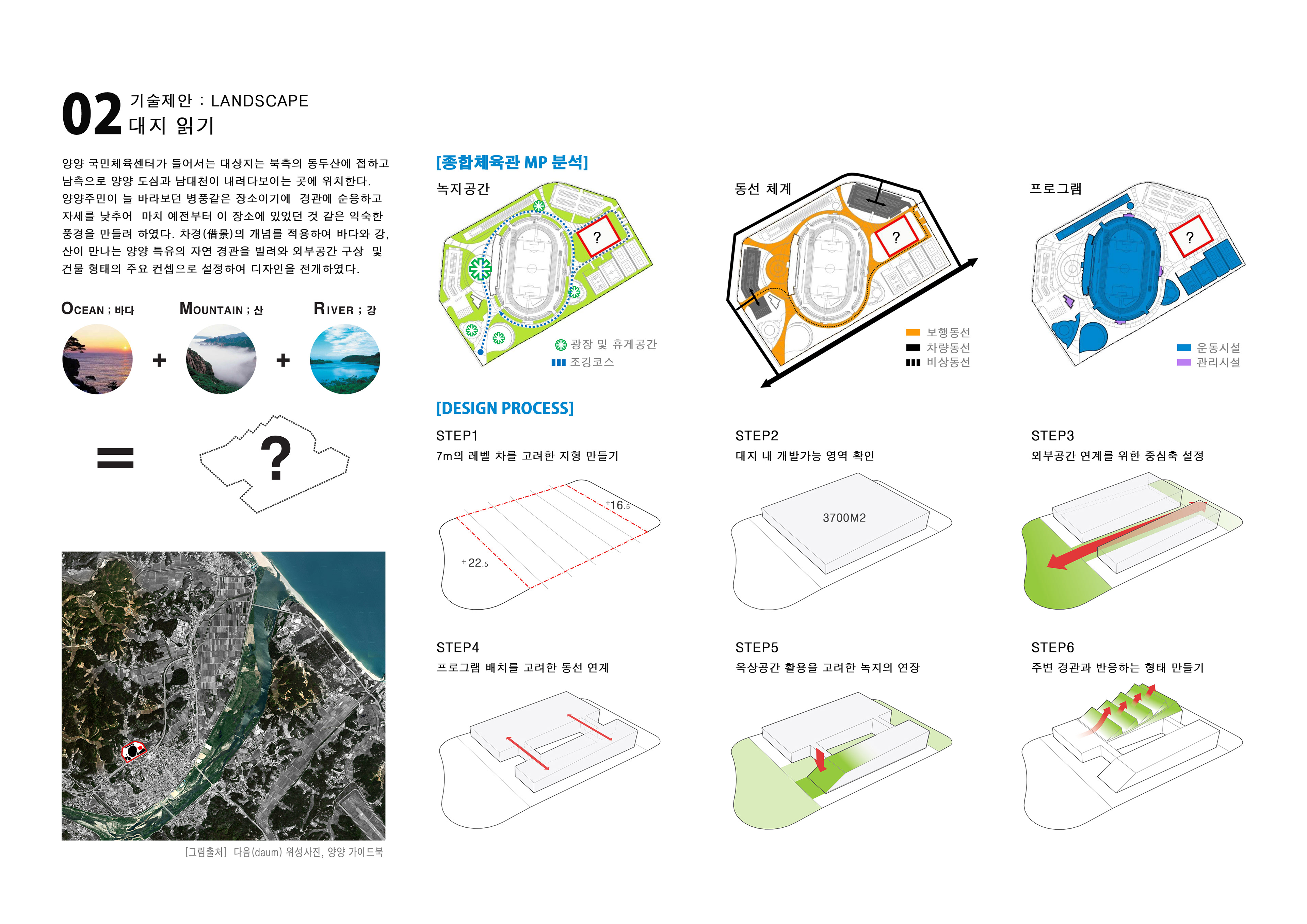 02 기술제안 : LANDSCAPE
대지 읽기

양양 국민체육센터가 들어서는 대상지는 북측의 동두산에 접하고 남측으로 양양 도심과 남대천이 내려다보이는 곳에 위치한다. 양양주민이 늘 바라보던 병풍같은 장소이기에 경관에 순응하고 자세를 낮추어 마치 예전부터 이 장소에 있었던 것 같은 익숙한 풍경을 만들려 하였다. 차경(借景)의 개념를 적용하여 바다와 강, 산이 만나는 양양 특유의 자연 경관을 빌려와 외부공간 구상 및 건물 형태의 주요 컨셉으로 설정하여 디자인을 전개하였다.

OCEAN ; 바다 MOUNTAIN ; 산 RIVER ; 강

+ +

=

?

[그림출처] 다음(daum) 위성사진, 양양 가이드북

[종합체육관 MP 분석]

녹지공간

?

광장 및 휴게공간
조깅코스

동선 체계

?

보행동선
차량동선
비상동선

프로그램

?

운동시설
관리시설

[DESIGN PROCESS]

STEP1
7m의 레벨 차를 고려한 지형 만들기

+16.5
+22.5

STEP2
대지 내 개발가능 영역 확인

3700M2

STEP3
외부공간 연계를 위한 중심축 설정

STEP4
프로그램 배치를 고려한 동선 연계

STEP5
옥상공간 활용을 고려한 녹지의 연장

STEP6
주변 경관과 반응하는 형태 만들기