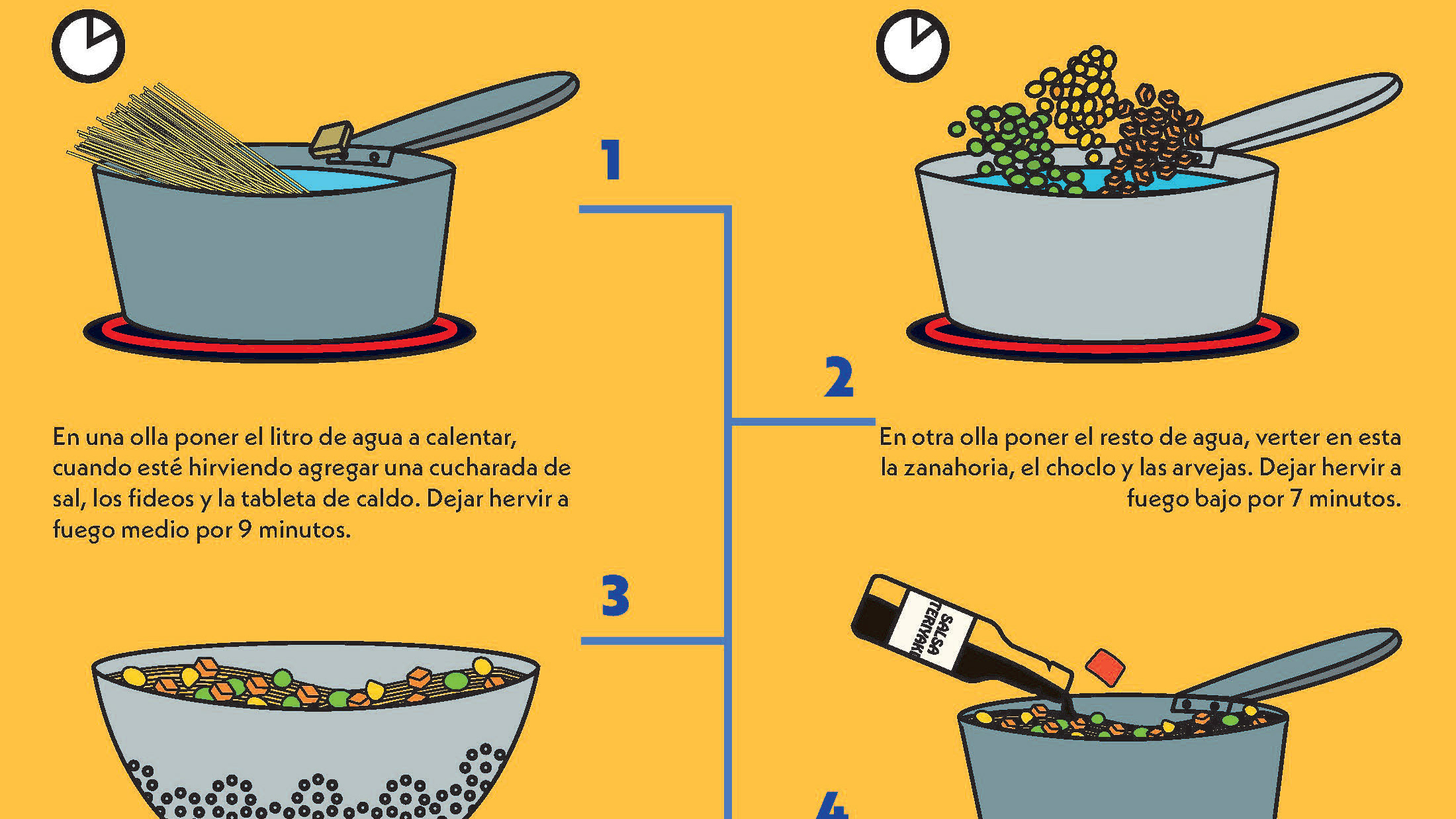 1

En una olla poner el litro de agua a calentar, cuando esté hirviendo agregar una cucharada de sal, los fideos y la tableta de caldo. Dejar hervir a fuego medio por 9 minutos.

2

En otra olla poner el resto de agua, verter en esta la zanahoria, el choclo y las arvejas. Dejar hervir a fuego bajo por 7 minutos.

3

SALSA TERIYAKI

4