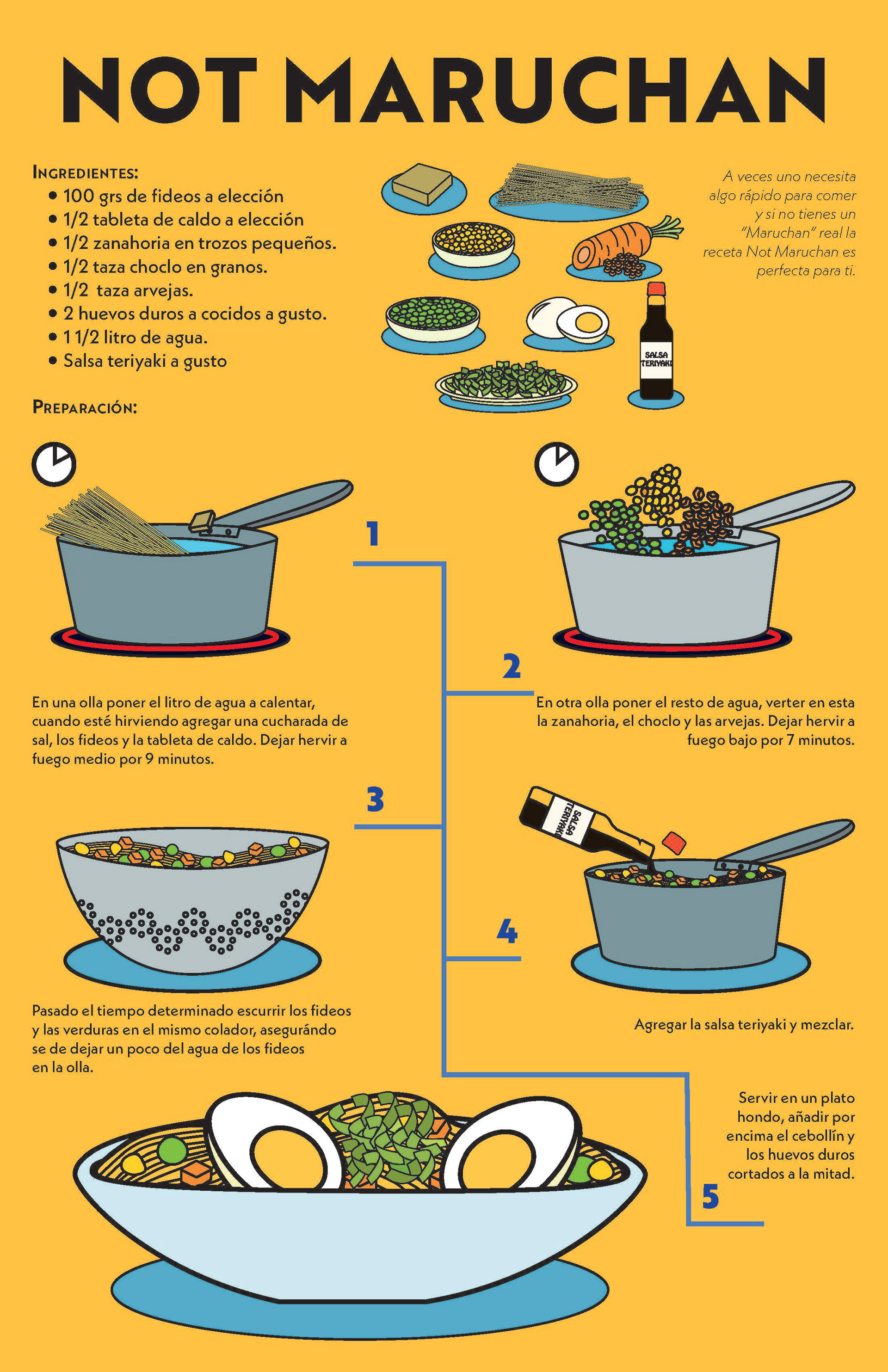 NOT MARUCHAN

INGREDIENTES:
• 100 grs de fideos a elección
• 1/2 tableta de caldo a elección
• 1/2 zanahoria en trozos pequeños.
• 1/2 taza choclo en granos.
• 1/2 taza arvejas.
• 2 huevos duros a cocidos a gusto.
• 1 1/2 litro de agua.
• Salsa teriyaki a gusto

A veces uno necesita algo rápido para comer y si no tienes un "Maruchan" real la receta Not Maruchan es perfecta para ti.

SALSA TERIYAKI

PREPARACIÓN:

1

En una olla poner el litro de agua a calentar, cuando esté hirviendo agregar una cucharada de sal, los fideos y la tableta de caldo. Dejar hervir a fuego medio por 9 minutos.

2

En otra olla poner el resto de agua, verter en esta la zanahoria, el choclo y las arvejas. Dejar hervir a fuego bajo por 7 minutos.

3

Pasado el tiempo determinado escurrir los fideos y las verduras en el mismo colador, asegurándo se de dejar un poco del agua de los fideos en la olla.

SALSA TERIYAKI

4

Agregar la salsa teriyaki y mezclar.

Servir en un plato hondo, añadir por encima el cebollín y los huevos duros cortados a la mitad.

5