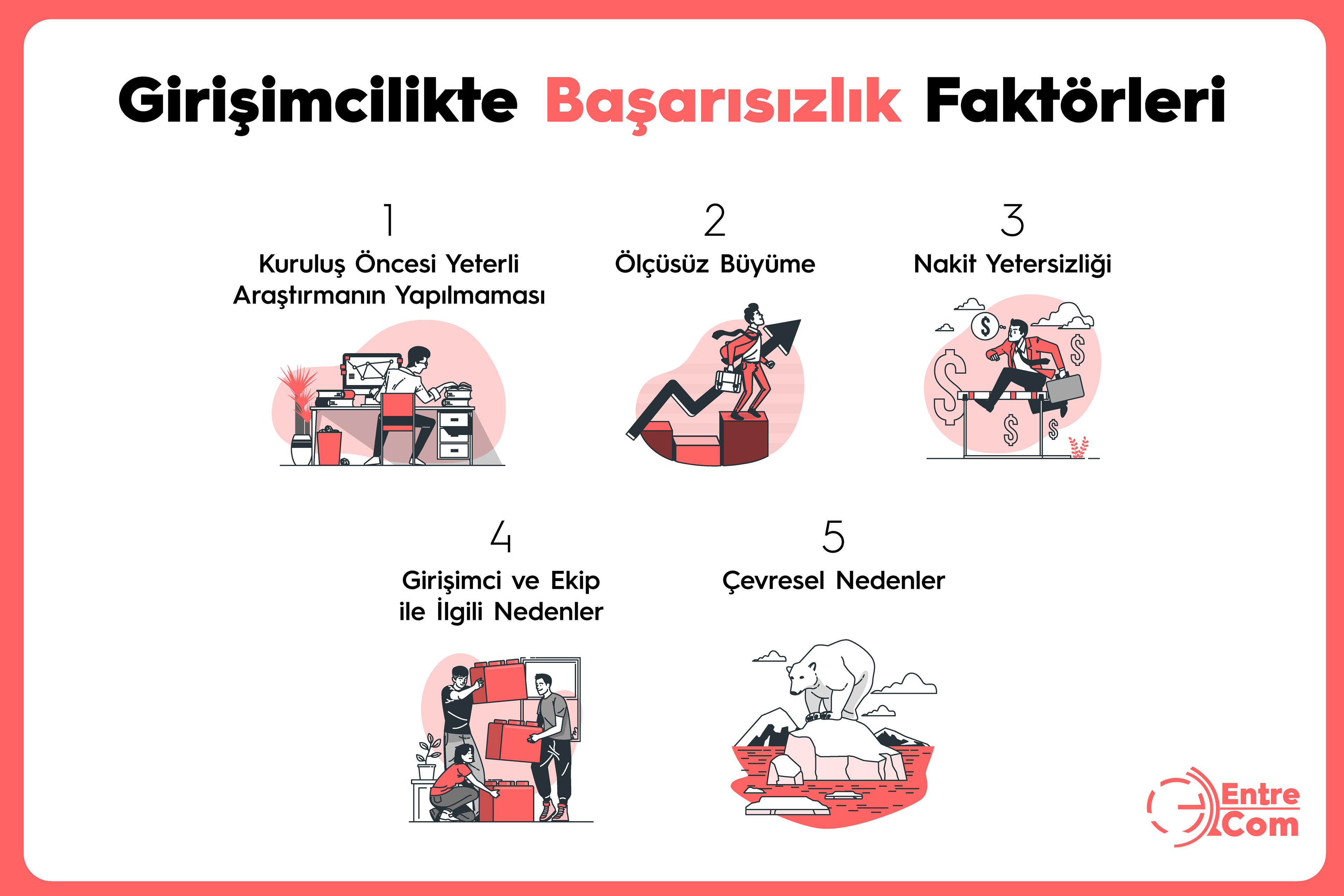 Girişimcilikte Başarısızlık Faktörleri

1
Kuruluş Öncesi Yeterli Araştırmanın Yapılmaması

2
Ölçüsüz Büyüme

3
Nakit Yetersizliği

4
Girişimci ve Ekip ile İlgili Nedenler

5
Çevresel Nedenler

Entre Com