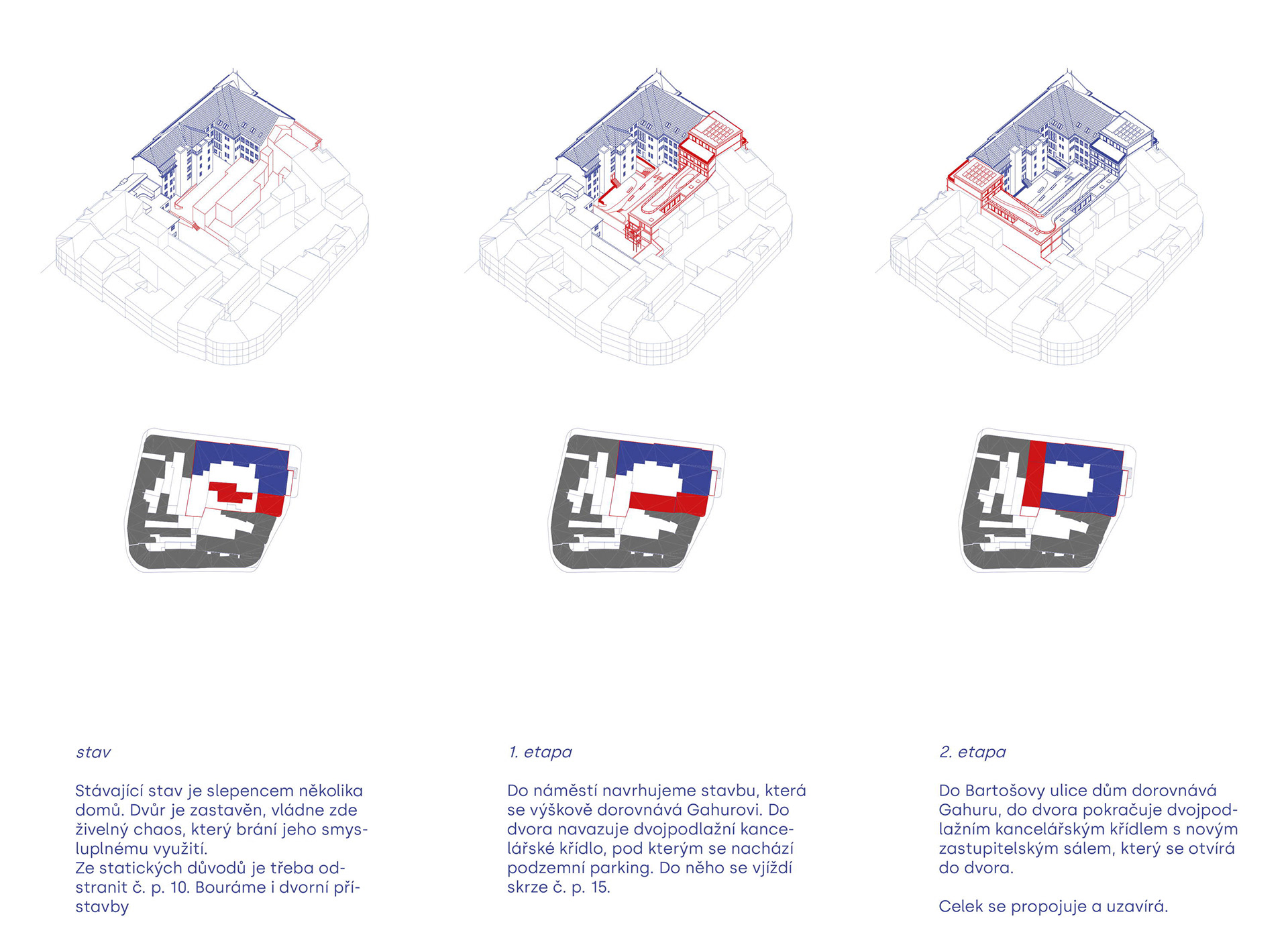 stav

Stávající stav je slepencem několika domů. Dvůr je zastavěn, vládne zde živelný chaos, který brání jeho smysluplnému využití.
Ze statických důvodů je třeba odstranit č. p. 10. Bouráme i dvorní přístavby

1. etapa

Do náměstí navrhujeme stavbu, která se výškově dorovnává Gahurovi. Do dvora navazuje dvojpodlažní kancelářské křídlo, pod kterým se nachází podzemní parking. Do něho se vjíždí skrze č. p. 15.

2. etapa

Do Bartošovy ulice dům dorovnává Gahuru, do dvora pokračuje dvojpodlažním kancelářským křídlem s novým zastupitelským sálem, který se otvírá do dvora.

Celek se propojuje a uzavírá.