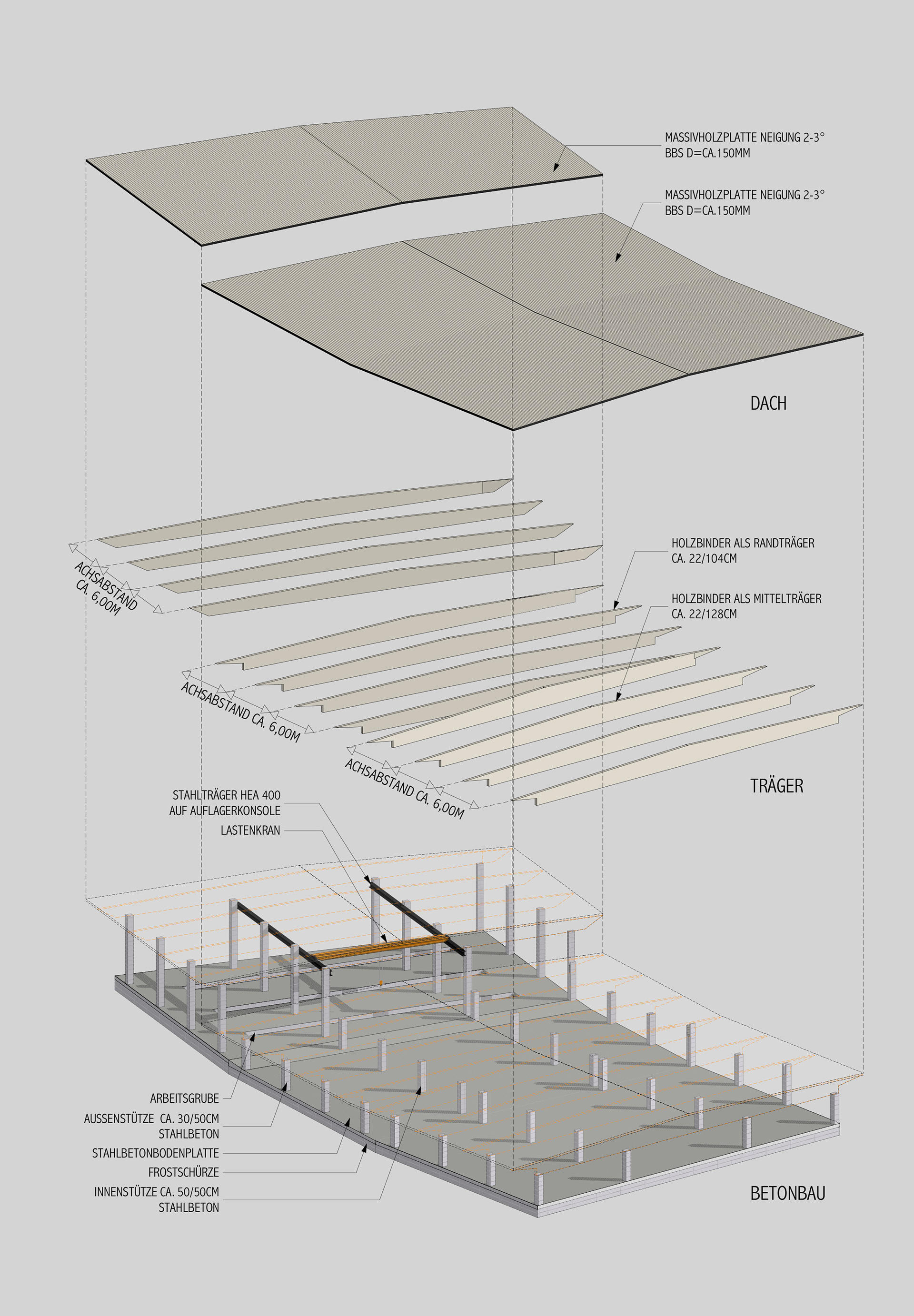 MASSIVHOLZPLATTE NEIGUNG 2-3°
BBS D=CA.150MM

MASSIVHOLZPLATTE NEIGUNG 2-3°
BBS D=CA.150MM

DACH

ACHSABSTAND CA. 6,00M

HOLZBINDER ALS RANDTRÄGER
CA. 22/104CM

HOLZBINDER ALS MITTELTRÄGER
CA. 22/128CM

ACHSABSTAND CA. 6,00M

ACHSABSTAND CA. 6,00M

TRÄGER

STAHLTRÄGER HEA 400
AUF AUFLAGERKONSOLE

LASTENKRAN

ARBEITSGRUBE

AUSSENSTÜTZE CA. 30/50CM
STAHLBETON

STAHLBETONBODENPLATTE

FROSTSCHÜRZE

INNENSTÜTZE CA. 50/50CM
STAHLBETON

BETONBAU