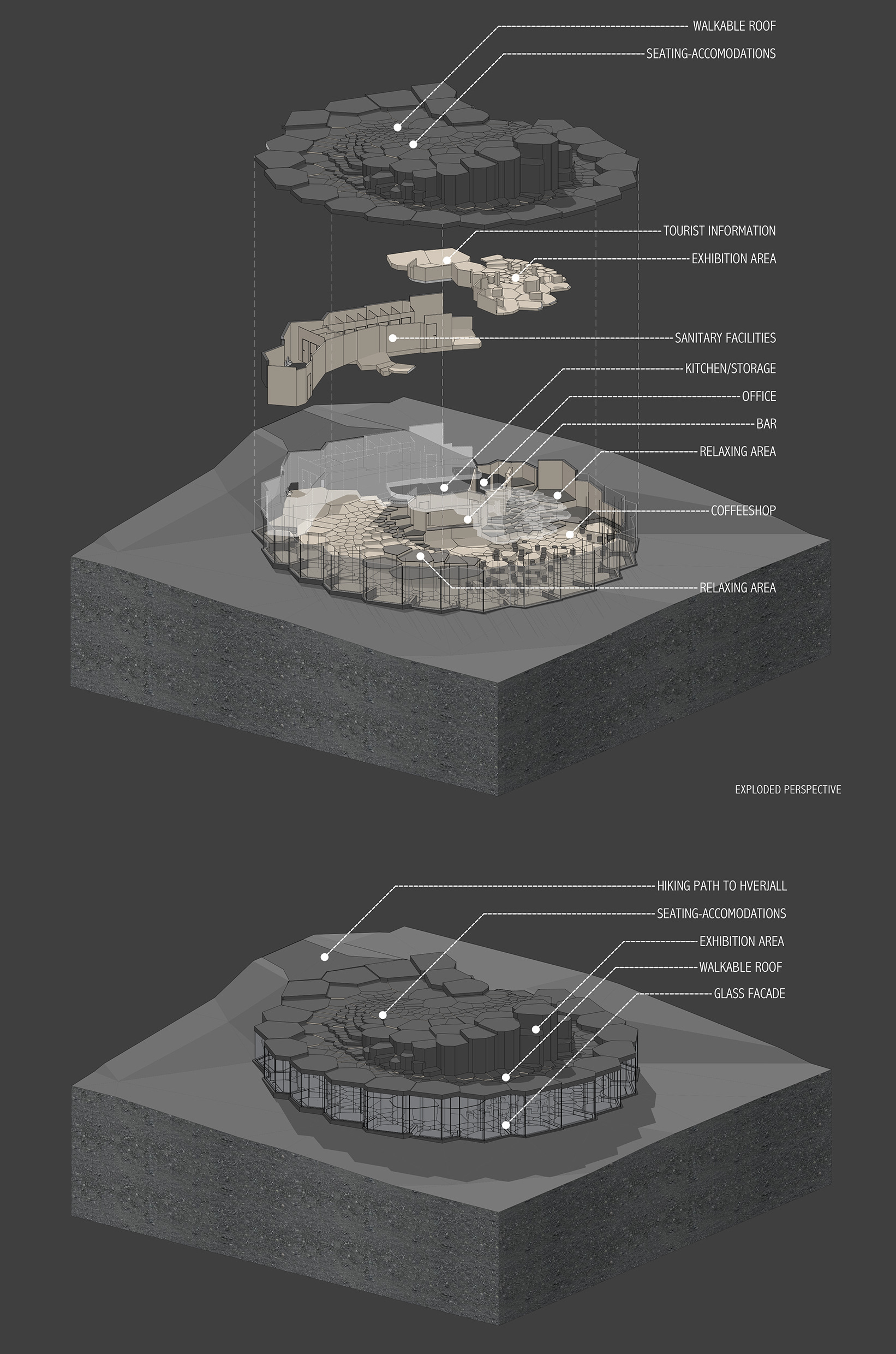 WALKABLE ROOF
SEATING-ACCOMODATIONS
TOURIST INFORMATION
EXHIBITION AREA
SANITARY FACILITIES
KITCHEN/STORAGE
OFFICE
BAR
RELAXING AREA
COFFEESHOP
RELAXING AREA

EXPLODED PERSPECTIVE

HIKING PATH TO HVERJALL
SEATING-ACCOMODATIONS
EXHIBITION AREA
WALKABLE ROOF
GLASS FACADE