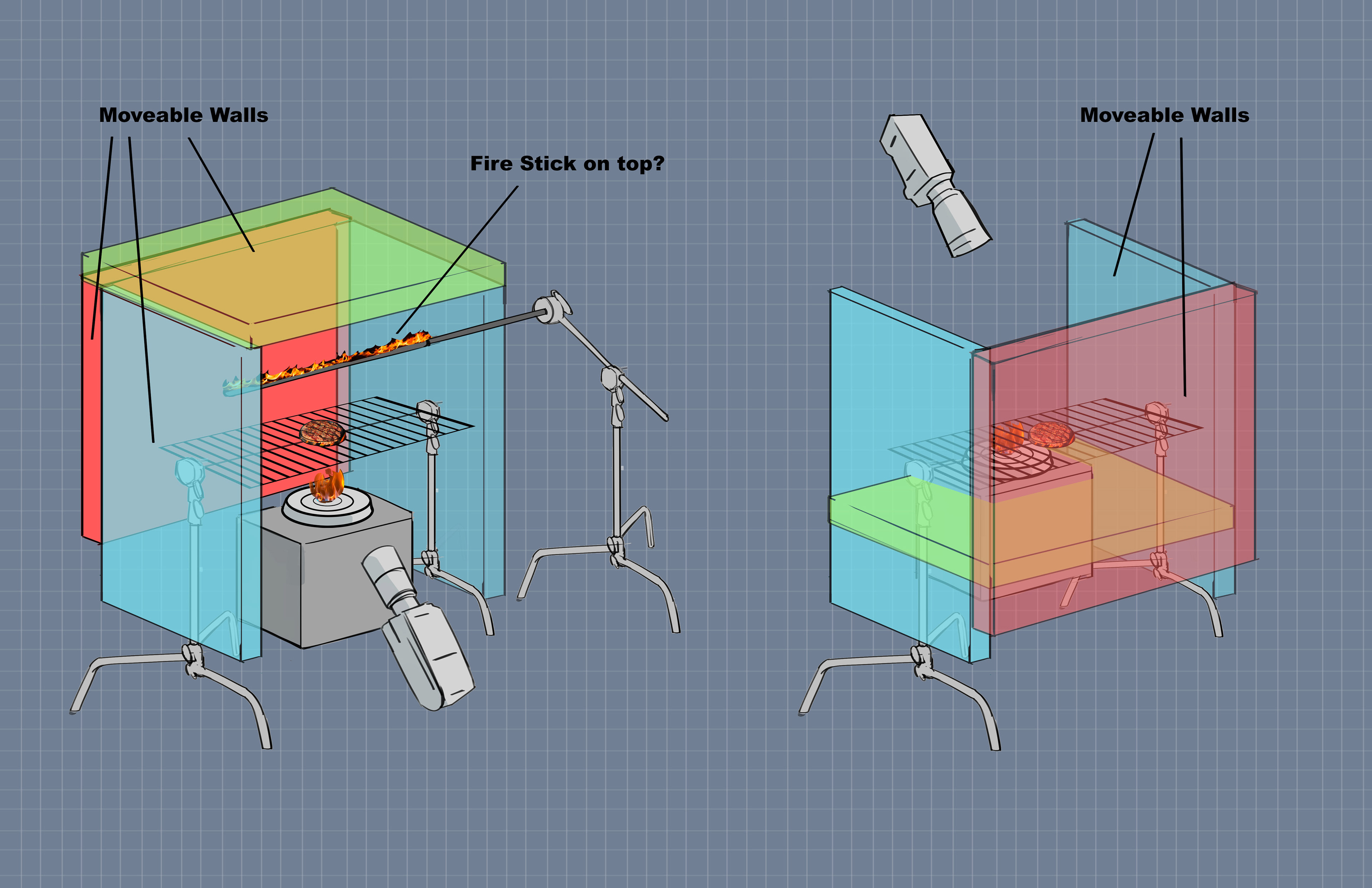 Moveable Walls

Fire Stick on top?

Moveable Walls