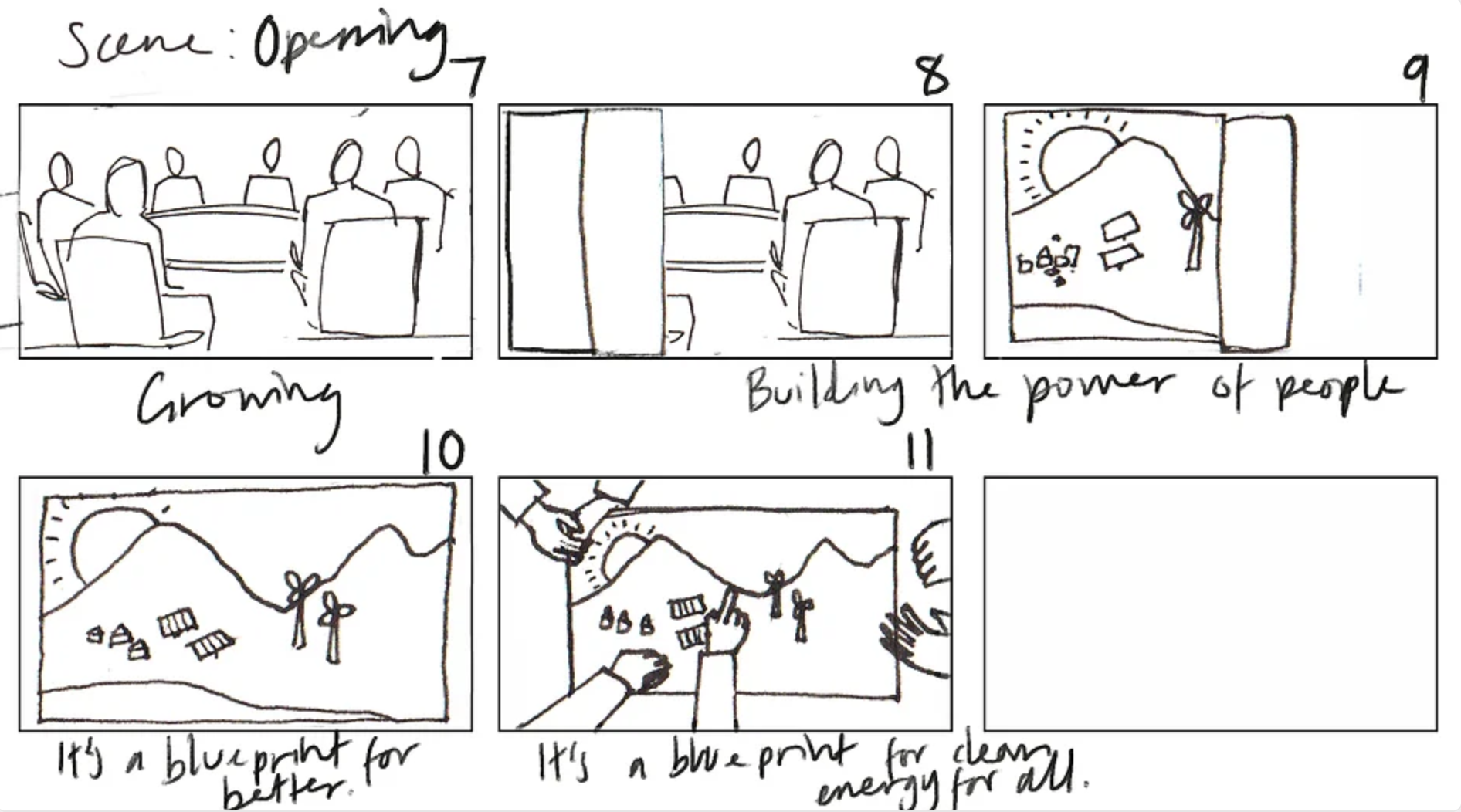 Scene: Opening

7

8

9

Growing

Building the power of people

10

11

It's a blueprint for better.

It's a blueprint for clean energy for all.