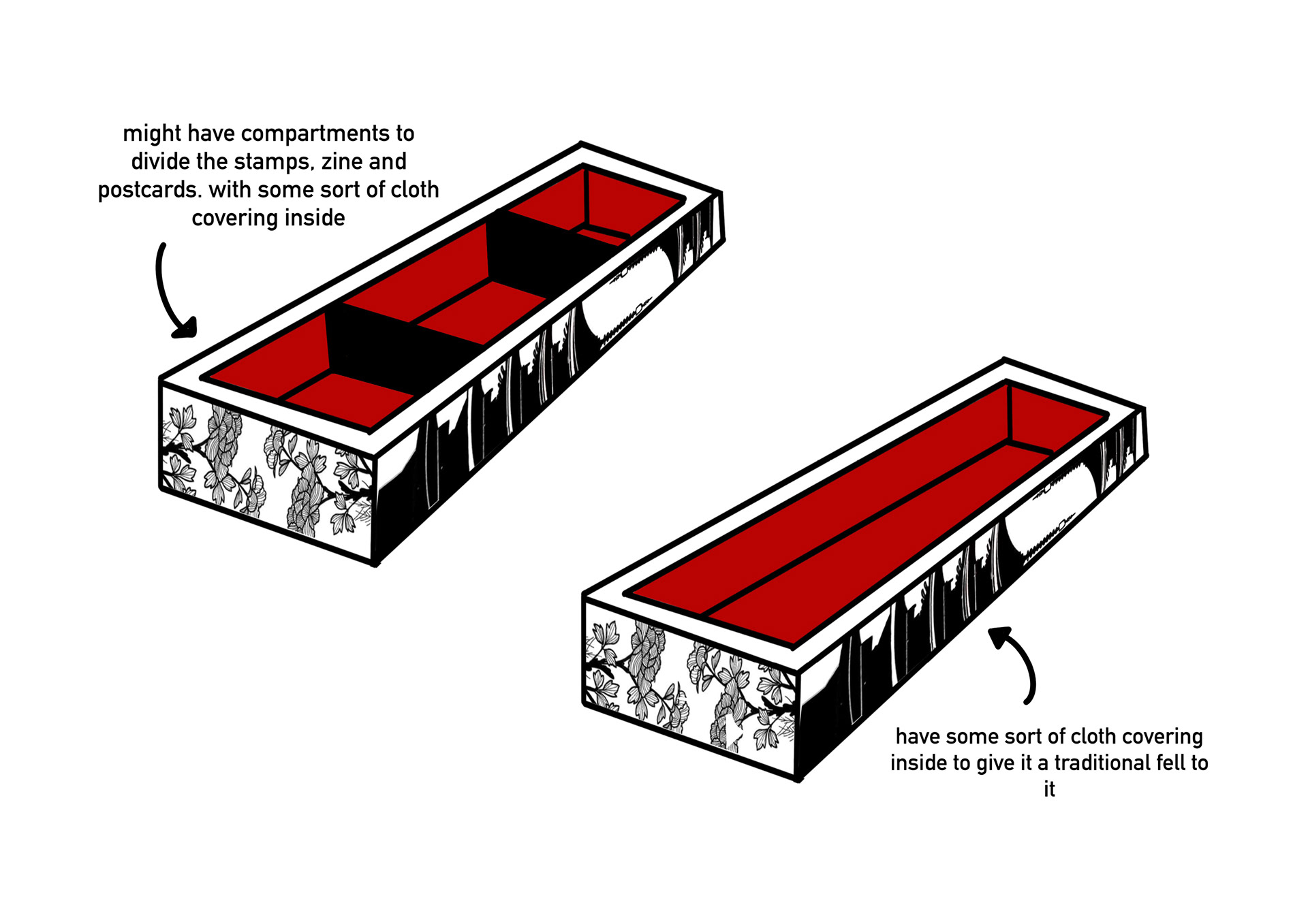 might have compartments to divide the stamps, zine and postcards. with some sort of cloth covering inside

have some sort of cloth covering inside to give it a traditional fell to it