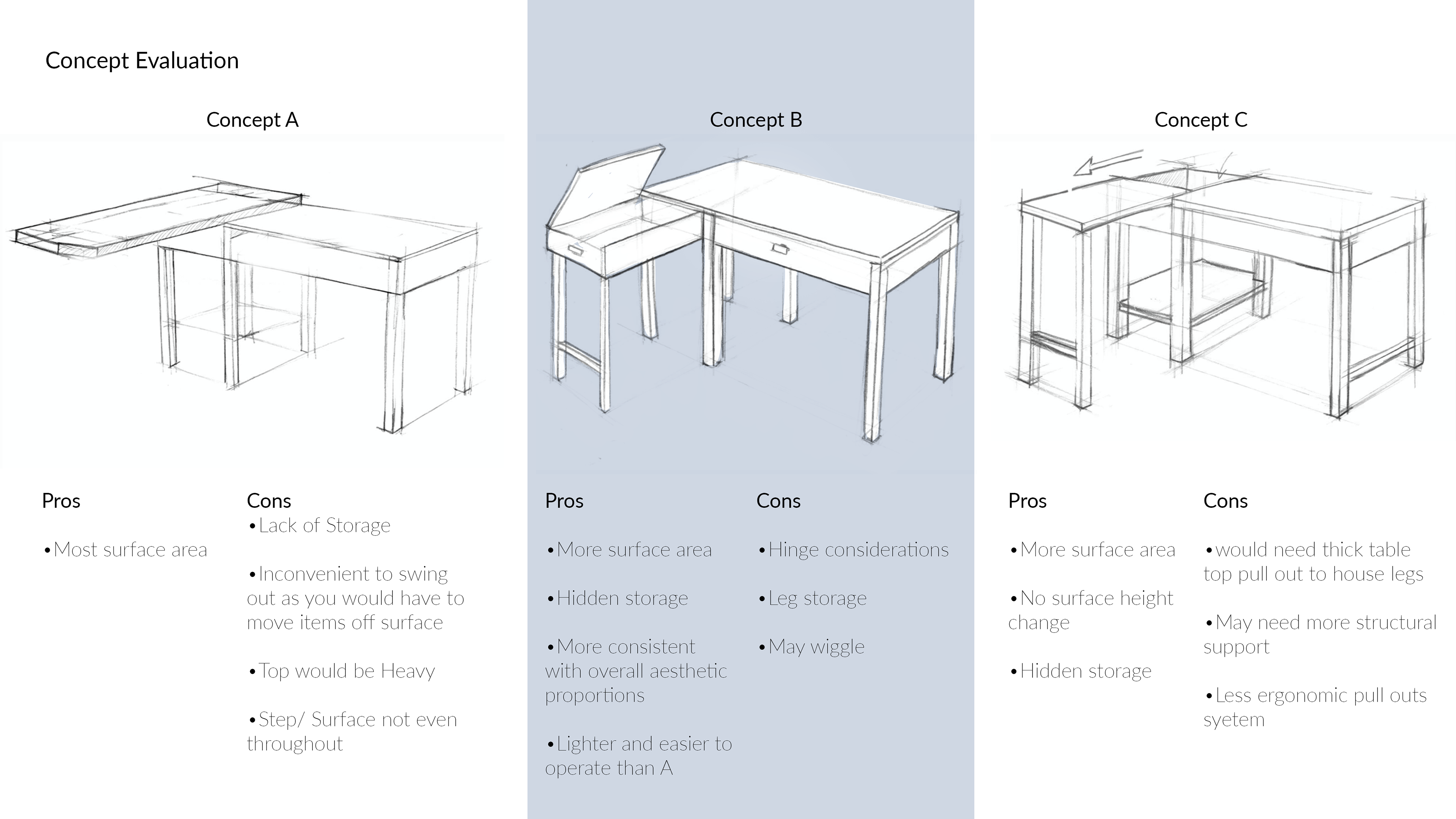 Concept Evaluation

Concept A

Pros

•Most surface area

Cons
•Lack of Storage

•Inconvenient to swing out as you would have to move items off surface

•Top would be Heavy

•Step/ Surface not even throughout

Concept B

Pros

•More surface area

•Hidden storage

•More consistent with overall aesthetic proportions

•Lighter and easier to operate than A

Cons

•Hinge considerations

•Leg storage

•May wiggle

Concept C

Pros

•More surface area

•No surface height change

•Hidden storage

Cons

•would need thick table top pull out to house legs

•May need more structural support

•Less ergonomic pull outs syetem