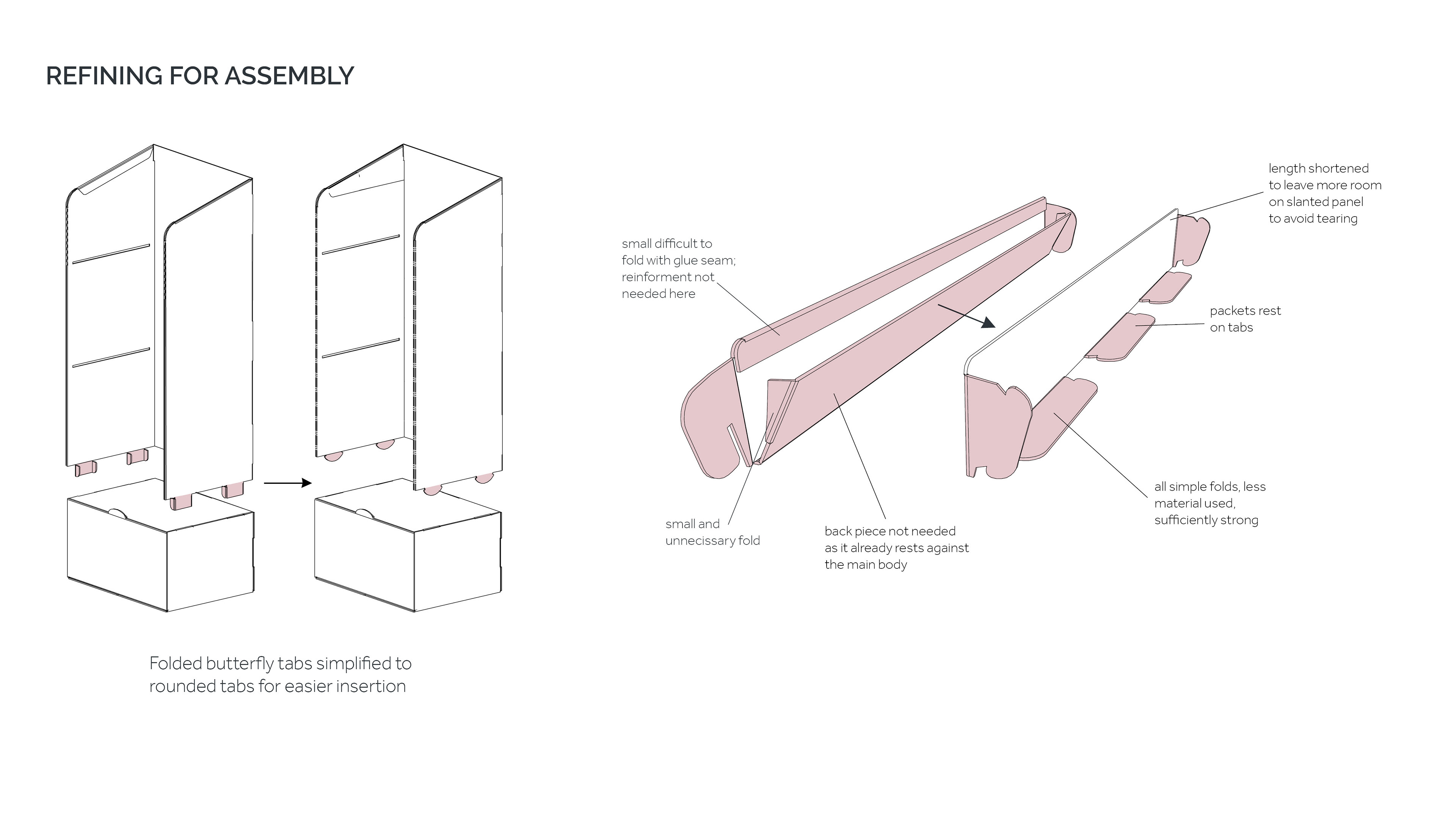 REFINING FOR ASSEMBLY

Folded butterfly tabs simplified to rounded tabs for easier insertion

small difficult to fold with glue seam; reinforment not needed here

small and unnecissary fold

back piece not needed as it already rests against the main body

length shortened to leave more room on slanted panel to avoid tearing

packets rest on tabs

all simple folds, less material used, sufficiently strong