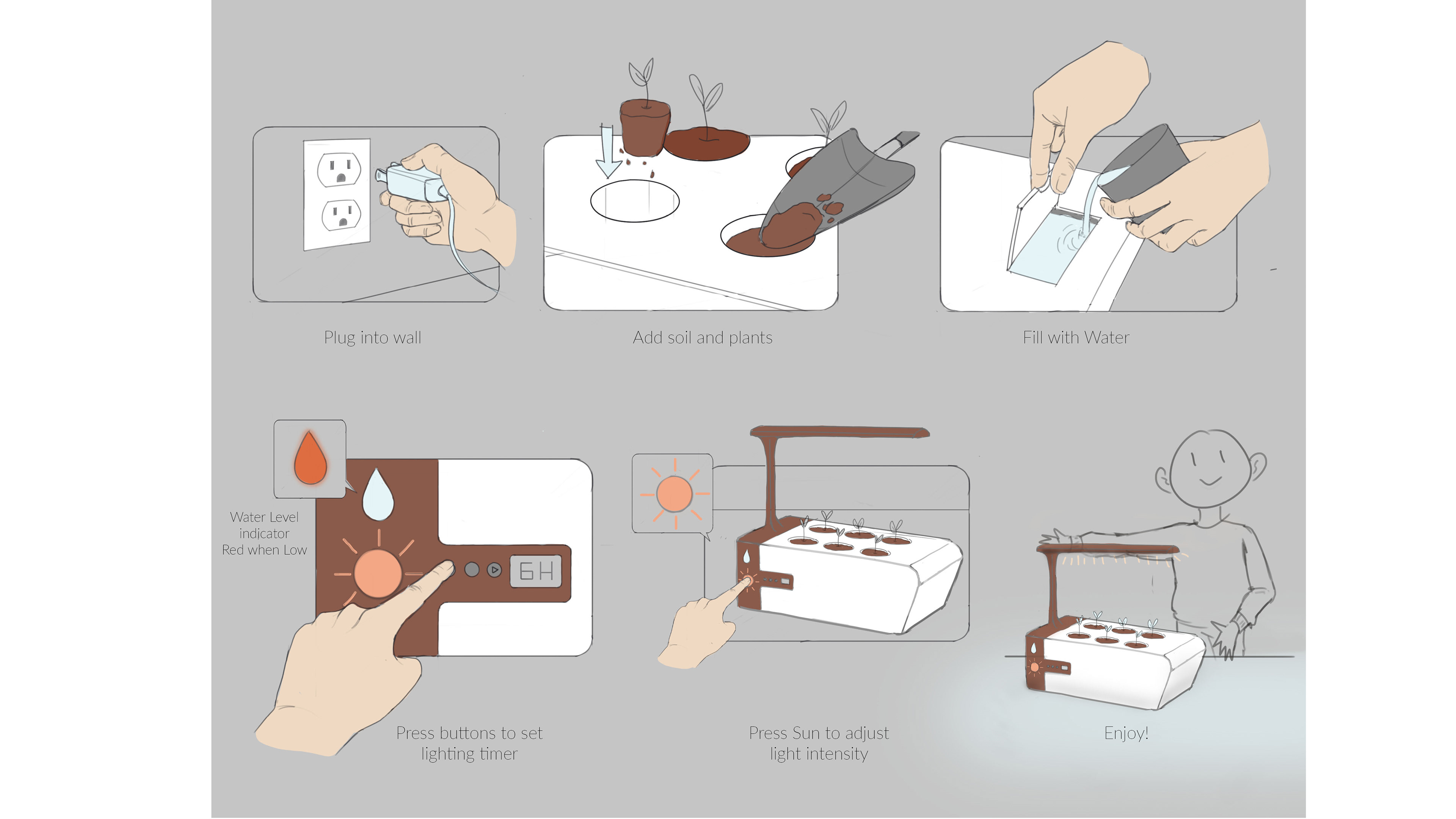 Plug into wall

Add soil and plants

Fill with Water

Water Level indicator Red when Low

6H

Press buttons to set lighting timer

Press Sun to adjust light intensity

Enjoy!