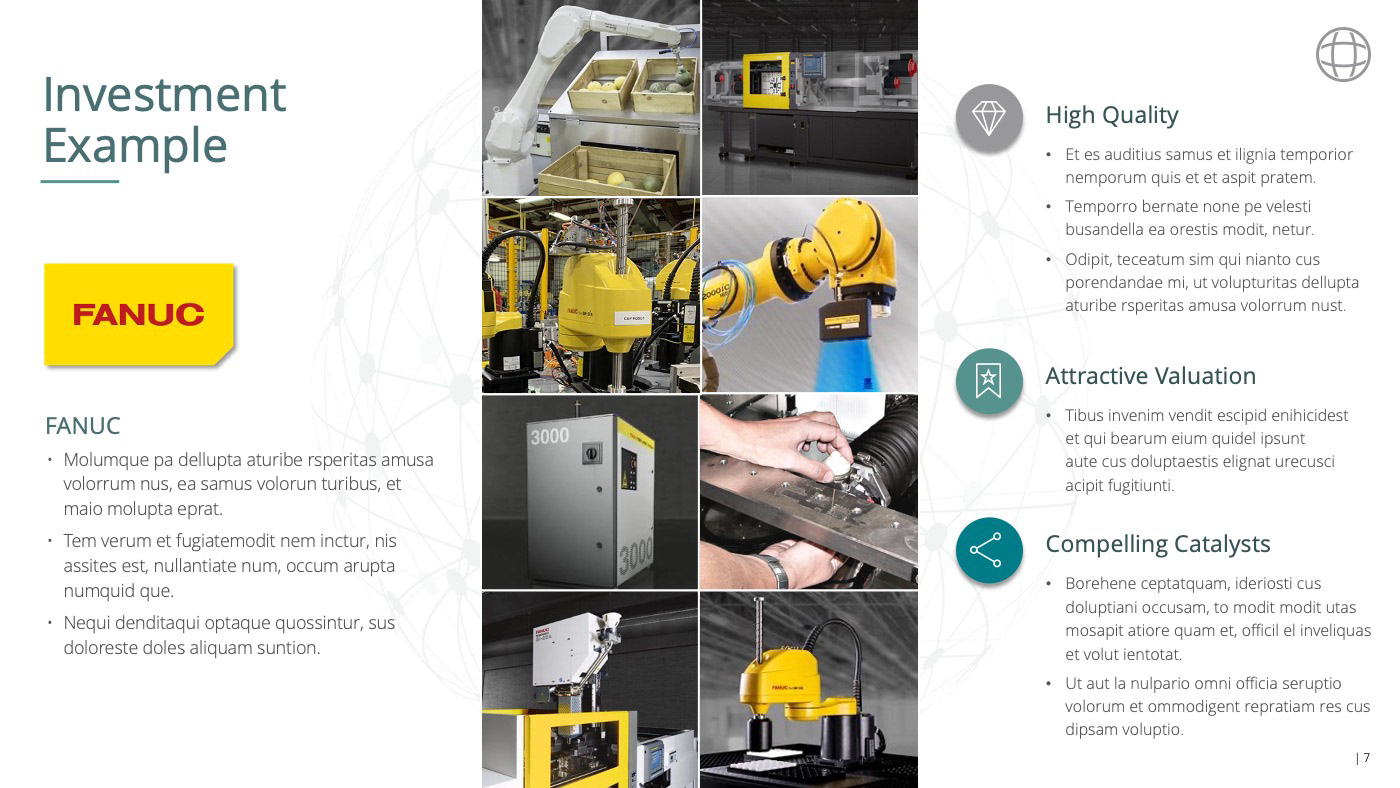 Investment Example

FANUC

FANUC

• Molumque pa dellupta aturibe rsperitas amusa volorrum nus, ea samus volorun turibus, et maio molupta eprat.

• Tem verum et fugiatemodit nem inctur, nis assites est, nullantiate num, occum arupta numquid que.

• Nequi denditaqui optaque quossintur, sus doloreste doles aliquam suntion.

3000

3000

High Quality

• Et es auditius samus et ilignia temporior nemporum quis et et aspit pratem.

• Temporro bernate none pe velesti busandella ea orestis modit, netur.

• Odipit, teceatum sim qui nianto cus porendandae mi, ut volupturitas dellupta aturibe rsperitas amusa volorrum nust.

Attractive Valuation

• Tibus invenim vendit escipid enihicidest et qui bearum eium quidel ipsunt aute cus doluptaestis elignat urecusci acipit fugitiunti.

Compelling Catalysts

• Borehene ceptatquam, ideriosti cus doluptiani occusam, to modit modit utas mosapit atiore quam et, officil el inveliquas et volut ientotat.

• Ut aut la nulpario omni officia seruptio volorum et ommodigent repratiam res cus dipsam voluptio.

| 7