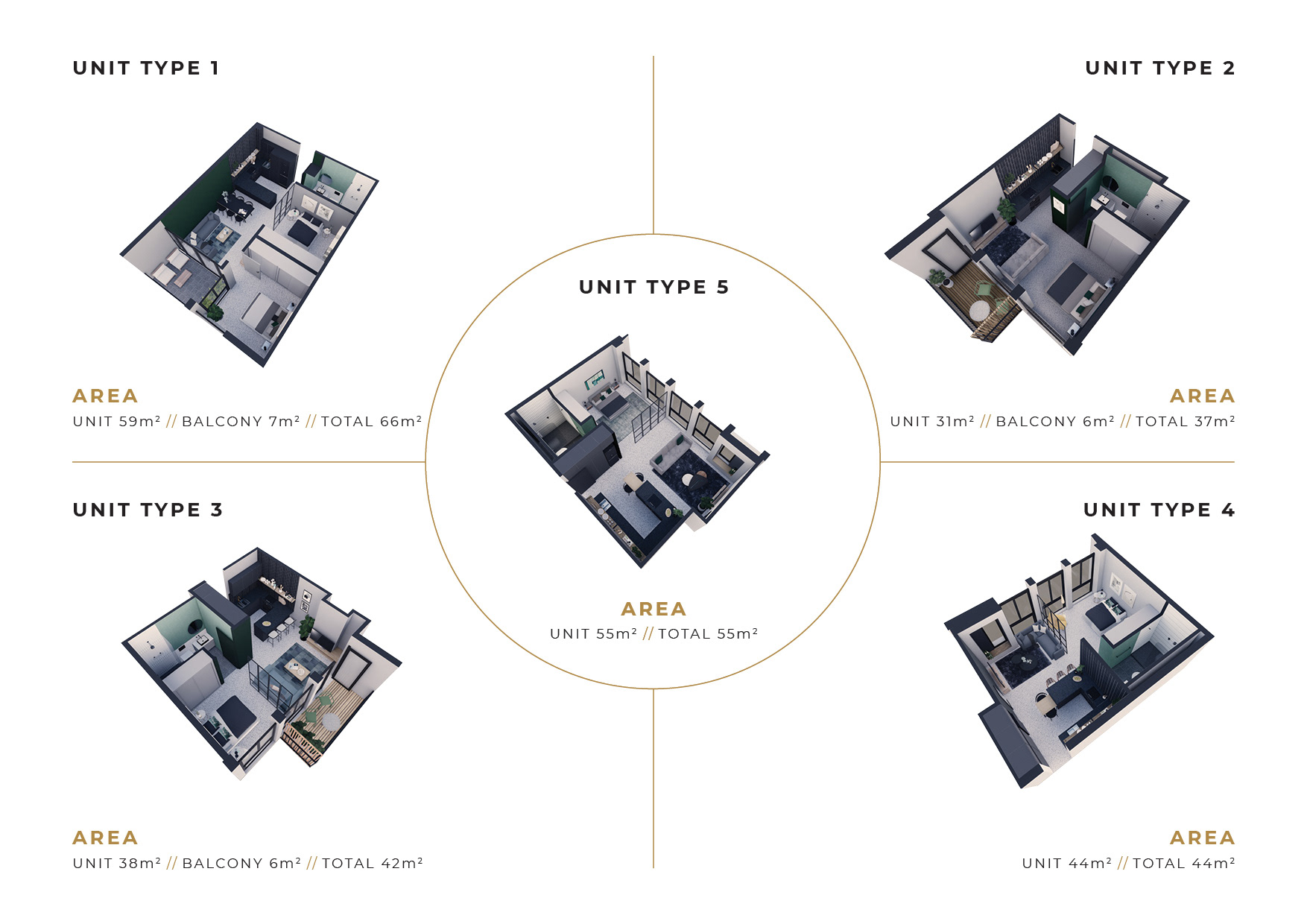 UNIT TYPE 1

AREA
UNIT 59m² // BALCONY 7m² // TOTAL 66m²

UNIT TYPE 2

AREA
UNIT 31m² // BALCONY 6m² // TOTAL 37m²

UNIT TYPE 5

AREA
UNIT 55m² // TOTAL 55m²

UNIT TYPE 3

AREA
UNIT 38m² // BALCONY 6m² // TOTAL 42m²

UNIT TYPE 4

AREA
UNIT 44m² // TOTAL 44m²