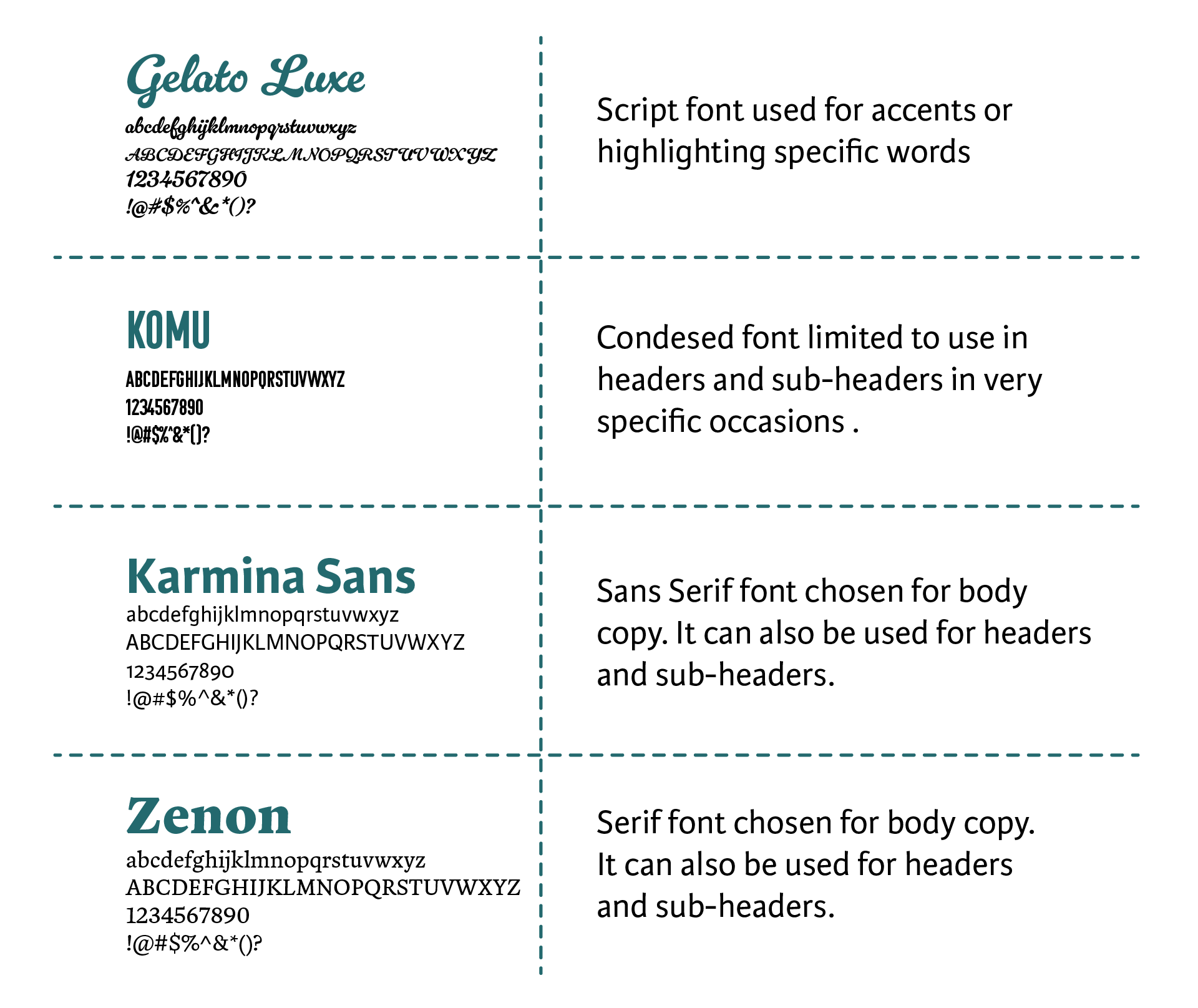 Gelato Luxe
abcdefghijklmnopqrstuvwxyz
ABCDEFGHIJKLMNOPQRSTUVWXYZ
1234567890
!@#$%^&*()?

Script font used for accents or highlighting specific words

KOMU
ABCDEFGHIJKLMNOPQRSTUVWXYZ
1234567890
!@#$%^&*()?

Condesed font limited to use in headers and sub-headers in very specific occasions .

Karmina Sans
abcdefghijklmnopqrstuvwxyz
ABCDEFGHIJKLMNOPQRSTUVWXYZ
1234567890
!@#$%^&*()?

Sans Serif font chosen for body copy. It can also be used for headers and sub-headers.

Zenon
abcdefghijklmnopqrstuvwxyz
ABCDEFGHIJKLMNOPQRSTUVWXYZ
1234567890
!@#$%^&*()?

Serif font chosen for body copy. It can also be used for headers and sub-headers.