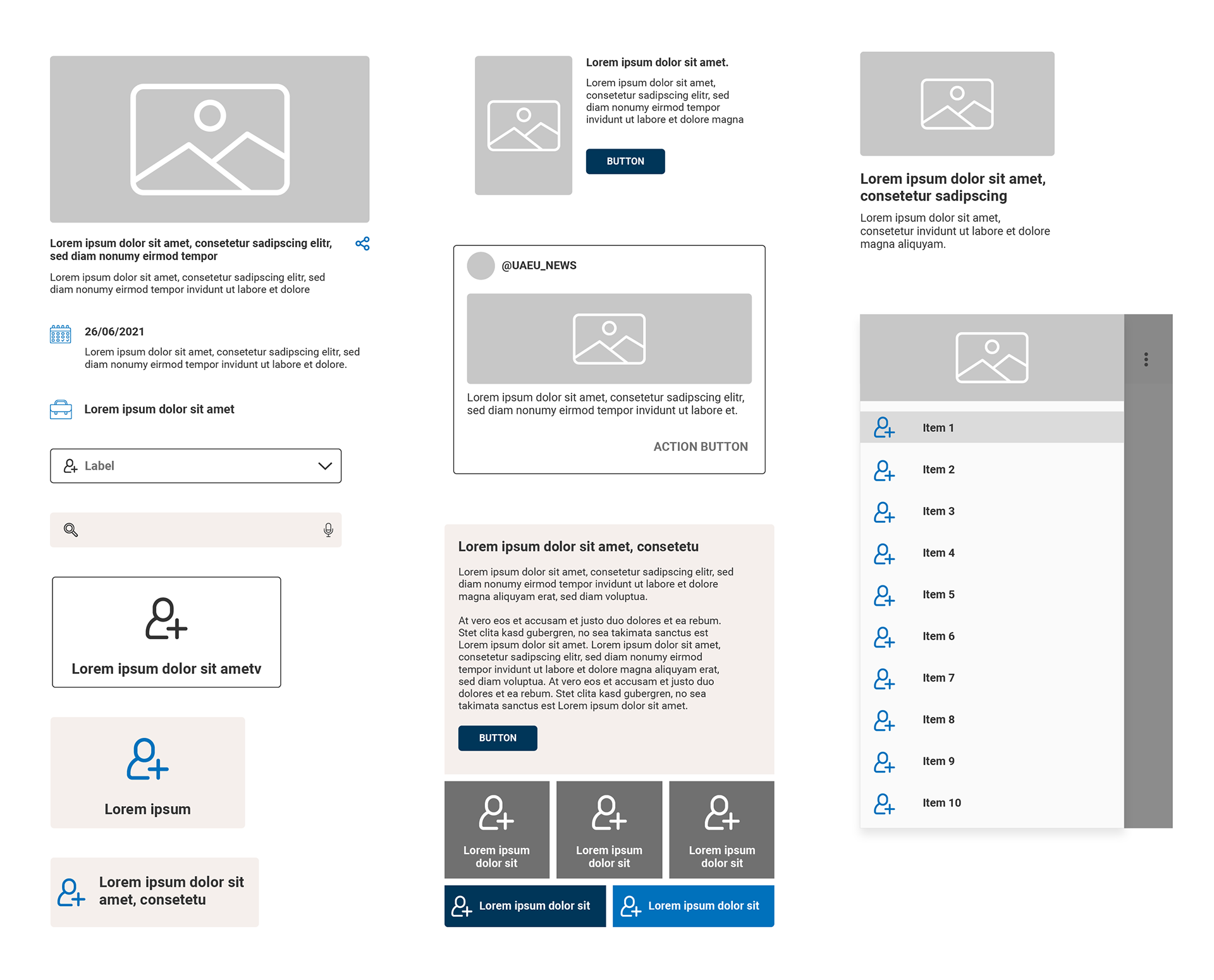 Lorem ipsum dolor sit amet, consetetur sadipscing elitr, sed diam nonumy eirmod tempor

Lorem ipsum dolor sit amet, consetetur sadipscing elitr, sed diam nonumy eirmod tempor invidunt ut labore et dolore

26/06/2021

Lorem ipsum dolor sit amet, consetetur sadipscing elitr, sed diam nonumy eirmod tempor invidunt ut labore et dolore.

Lorem ipsum dolor sit amet

Label

Lorem ipsum dolor sit ametv

Lorem ipsum

Lorem ipsum dolor sit amet, consetetu

Lorem ipsum dolor sit amet.

Lorem ipsum dolor sit amet, consetetur sadipscing elitr, sed diam nonumy eirmod tempor invidunt ut labore et dolore magna

BUTTON

@UAEU_NEWS

Lorem ipsum dolor sit amet, consetetur sadipscing elitr, sed diam nonumy eirmod tempor invidunt ut labore et.

ACTION BUTTON

Lorem ipsum dolor sit amet, consetetu

Lorem ipsum dolor sit amet, consetetur sadipscing elitr, sed diam nonumy eirmod tempor invidunt ut labore et dolore magna aliquyam erat, sed diam voluptua.

At vero eos et accusam et justo duo dolores et ea rebum. Stet clita kasd gubergren, no sea takimata sanctus est Lorem ipsum dolor sit amet. Lorem ipsum dolor sit amet, consetetur sadipscing elitr, sed diam nonumy eirmod tempor invidunt ut labore et dolore magna aliquyam erat, sed diam voluptua. At vero eos et accusam et justo duo dolores et ea rebum. Stet clita kasd gubergren, no sea takimata sanctus est Lorem ipsum dolor sit amet.

BUTTON

Lorem ipsum dolor sit

Lorem ipsum dolor sit

Lorem ipsum dolor sit

Lorem ipsum dolor sit

Lorem ipsum dolor sit

Lorem ipsum dolor sit amet, consetetur sadipscing

Lorem ipsum dolor sit amet, consetetur invidunt ut labore et dolore magna aliquyam.

Item 1
Item 2
Item 3
Item 4
Item 5
Item 6
Item 7
Item 8
Item 9
Item 10