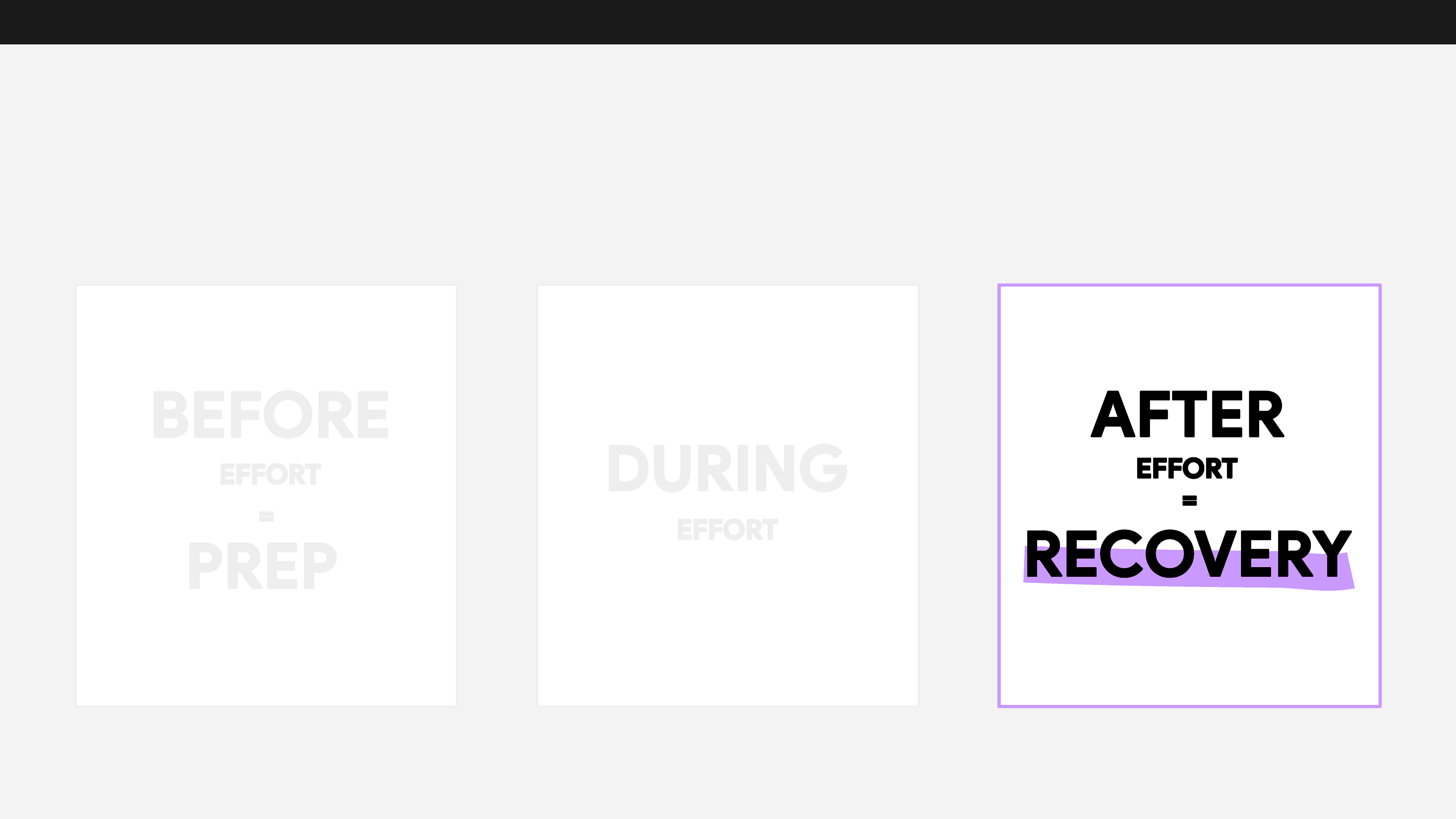 BEFORE
EFFORT
=
PREP

DURING
EFFORT

AFTER
EFFORT
=
RECOVERY