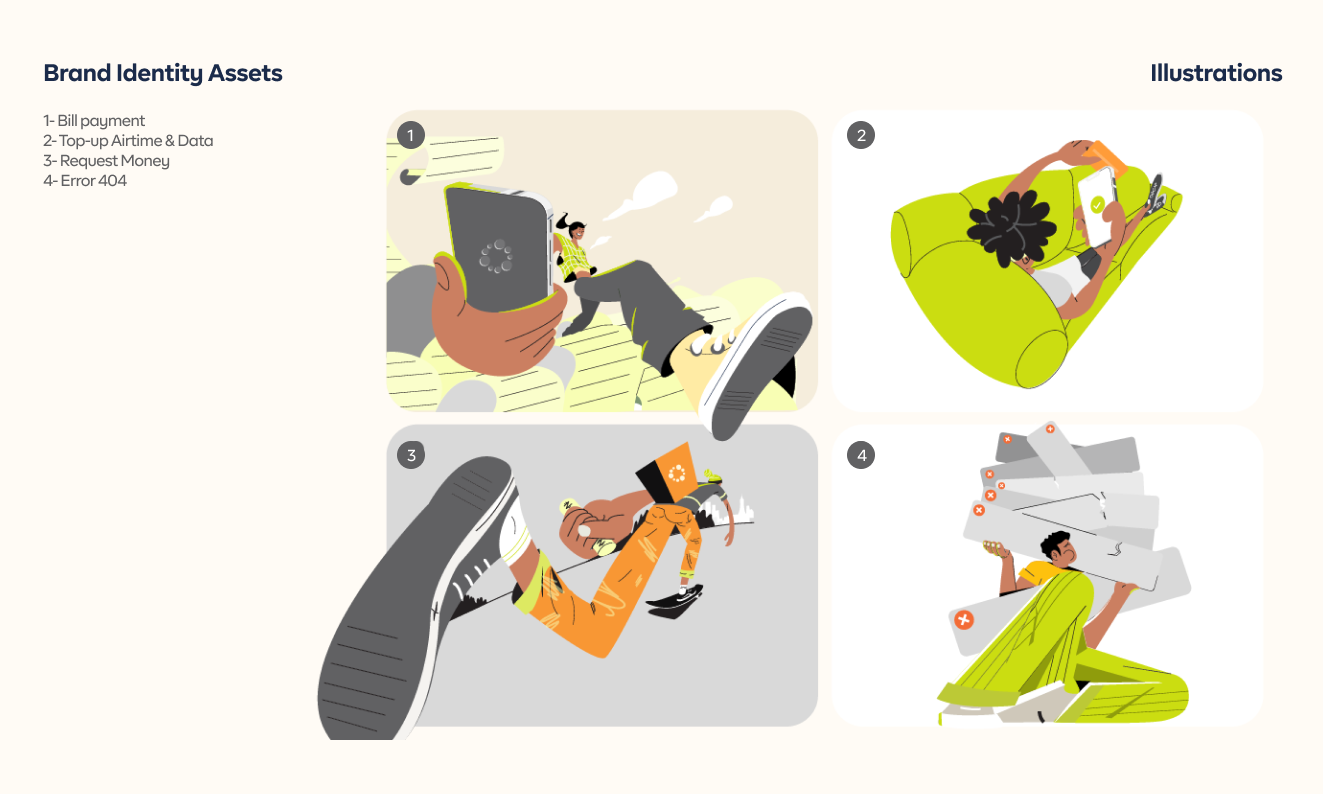 Brand Identity Assets

Illustrations

1- Bill payment
2- Top-up Airtime & Data
3- Request Money
4- Error 404

1

2

3

4