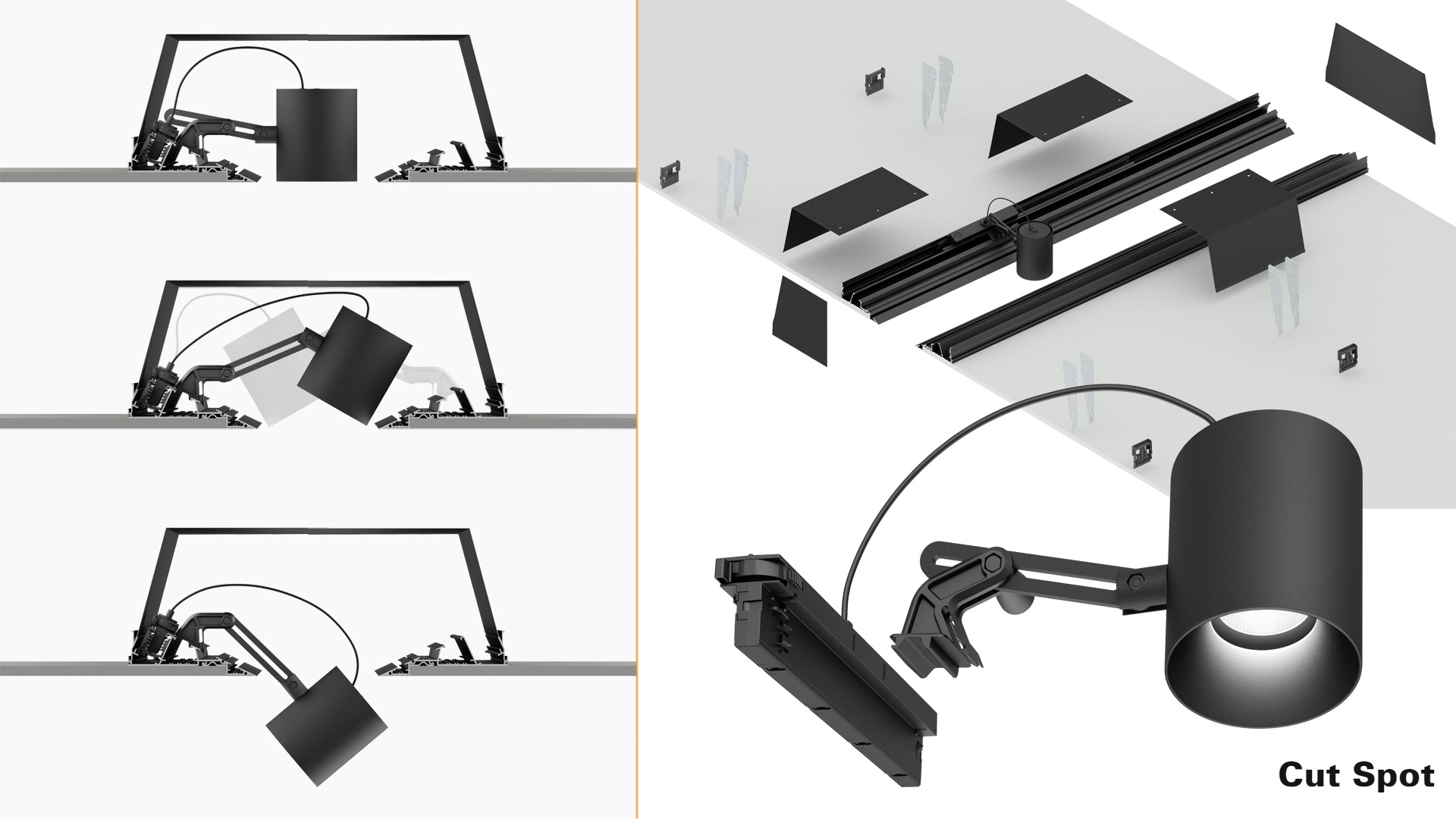 Cut Spot