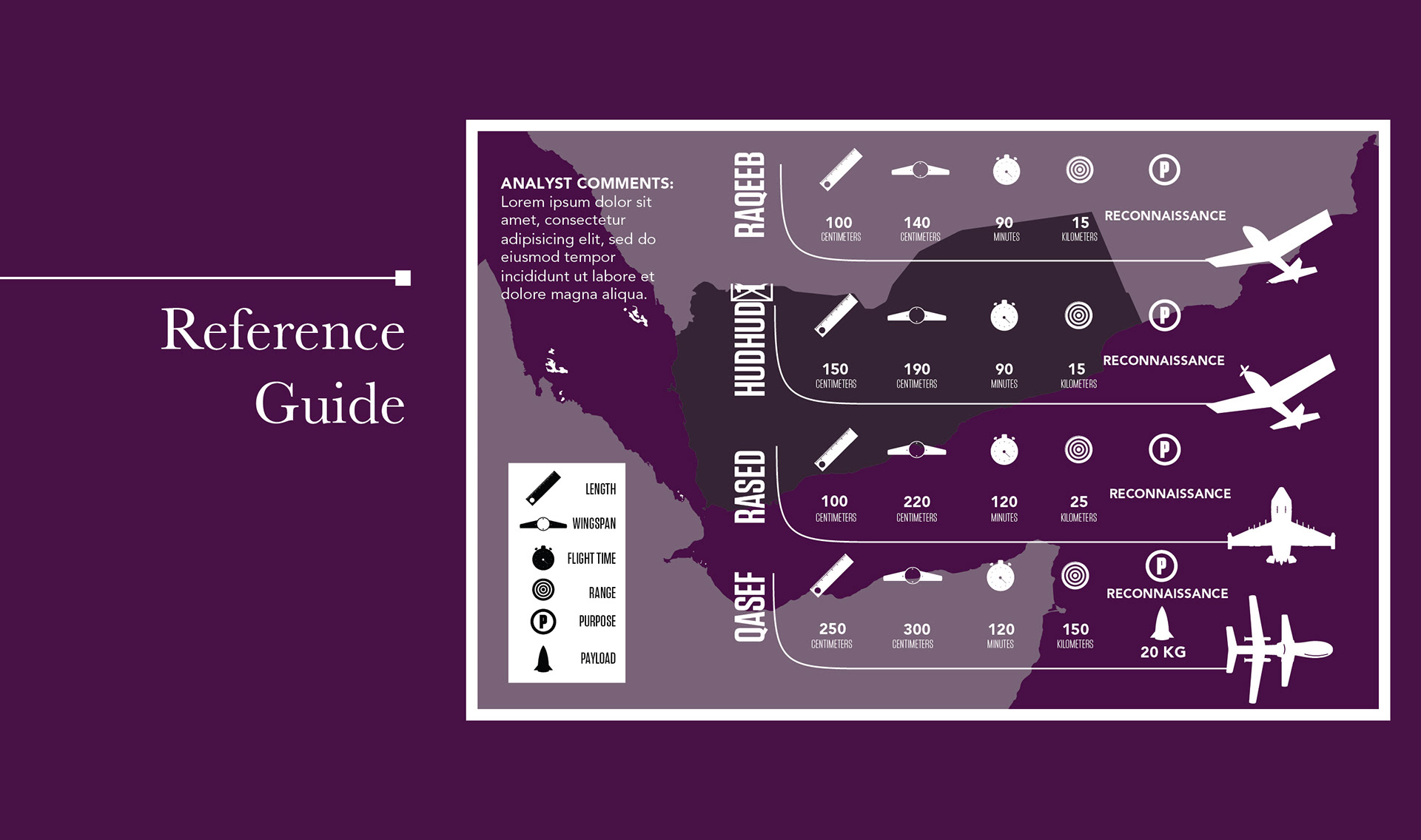 Reference Guide

ANALYST COMMENTS:
Lorem ipsum dolor sit amet, consectetur adipisicing elit, sed do eiusmod tempor incididunt ut labore et dolore magna aliqua.

LENGTH
WINGSPAN
FLIGHT TIME
RANGE
PURPOSE
PAYLOAD

RAQEEB
100 CENTIMETERS
140 CENTIMETERS
90 MINUTES
15 KILOMETERS
RECONNAISSANCE

HUDHUD
150 CENTIMETERS
190 CENTIMETERS
90 MINUTES
15 KILOMETERS
RECONNAISSANCE

RASED
100 CENTIMETERS
220 CENTIMETERS
120 MINUTES
25 KILOMETERS
RECONNAISSANCE

QASEF
250 CENTIMETERS
300 CENTIMETERS
120 MINUTES
150 KILOMETERS
RECONNAISSANCE
20 KG