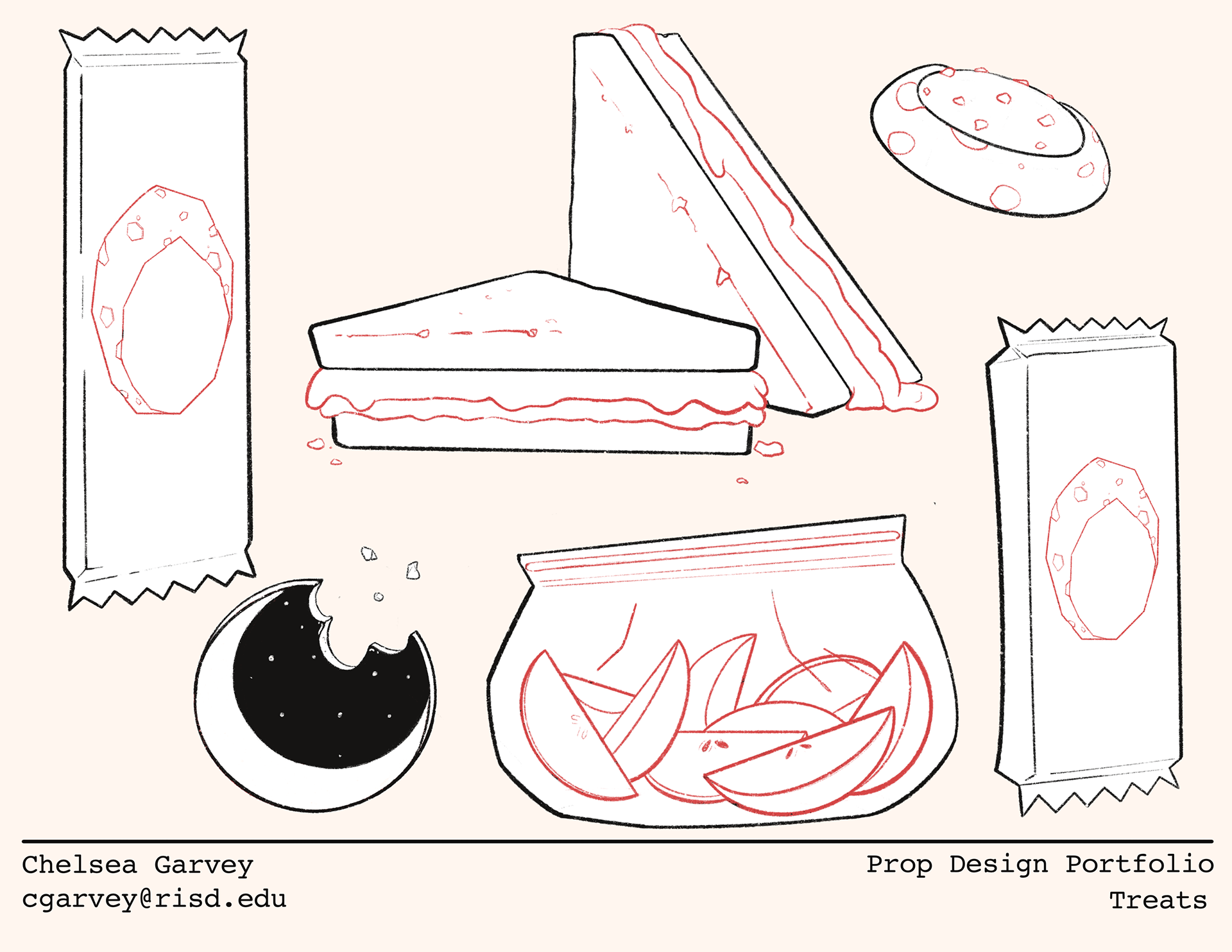 Chelsea Garvey
cgarvey@risd.edu

Prop Design Portfolio
Treats