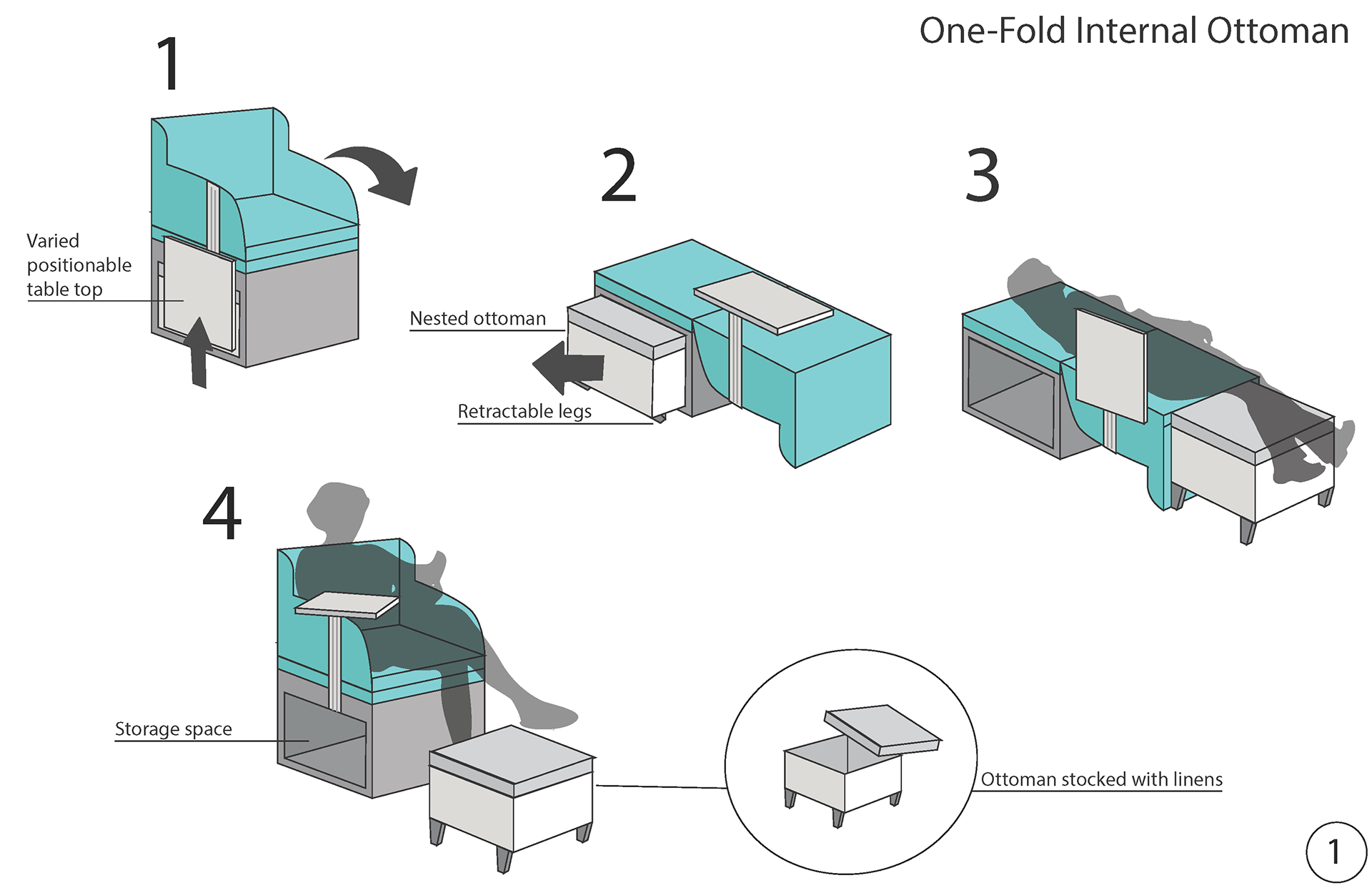 One-Fold Internal Ottoman

1

Varied positionable table top

2

Nested ottoman

Retractable legs

3

4

Storage space

Ottoman stocked with linens

1