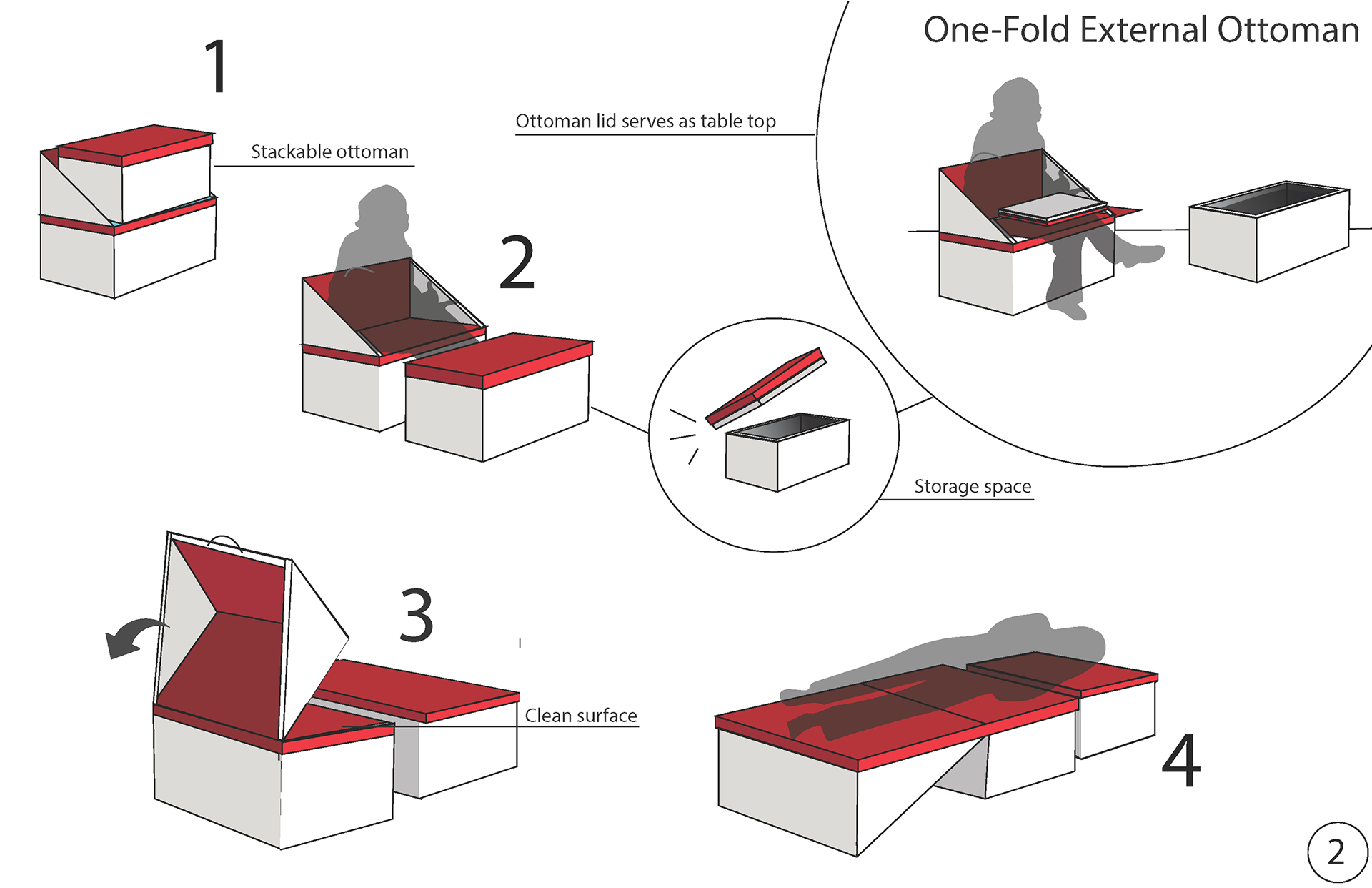 One-Fold External Ottoman

1

Stackable ottoman

Ottoman lid serves as table top

2

Storage space

3

Clean surface

4

2