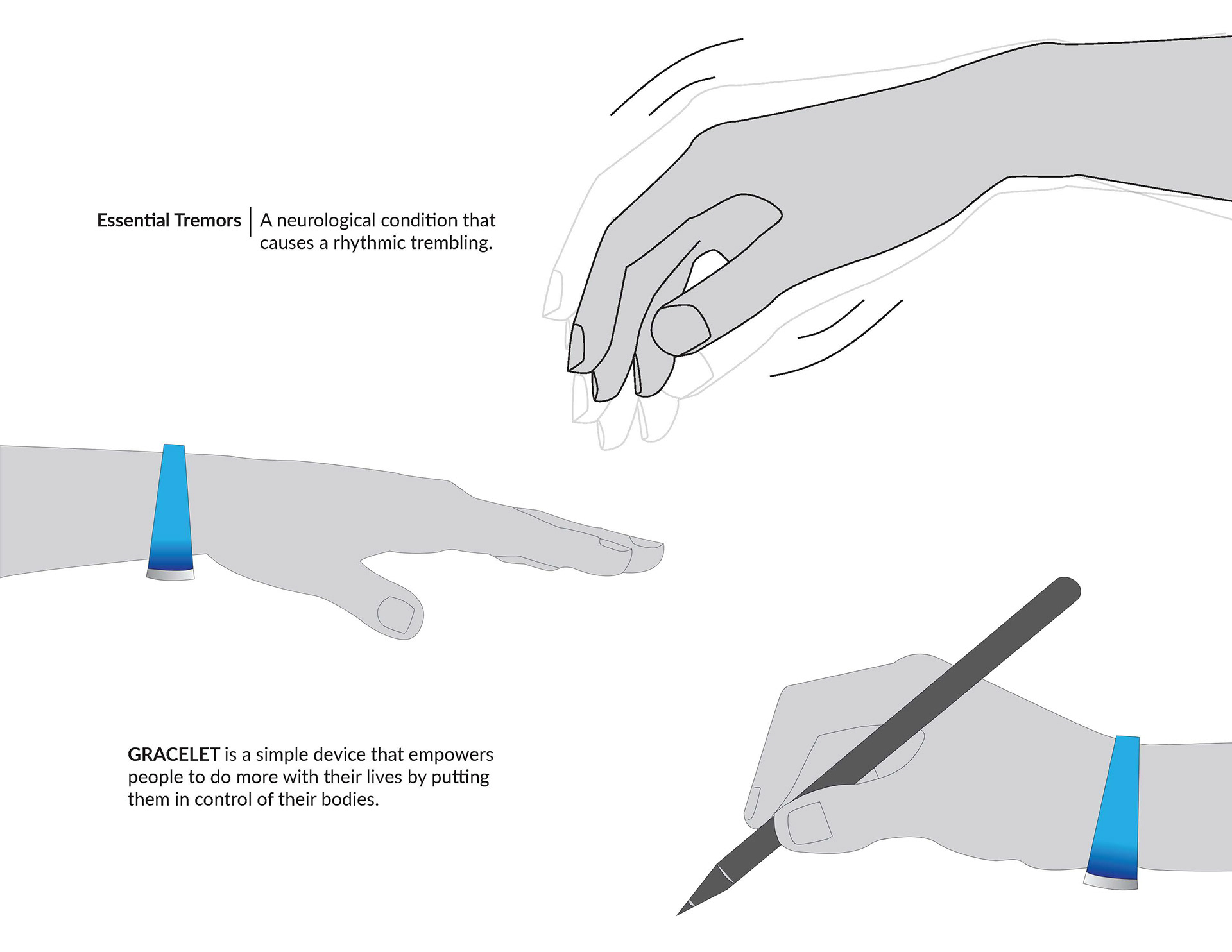 Essential Tremors | A neurological condition that causes a rhythmic trembling.

GRACELET is a simple device that empowers people to do more with their lives by putting them in control of their bodies.