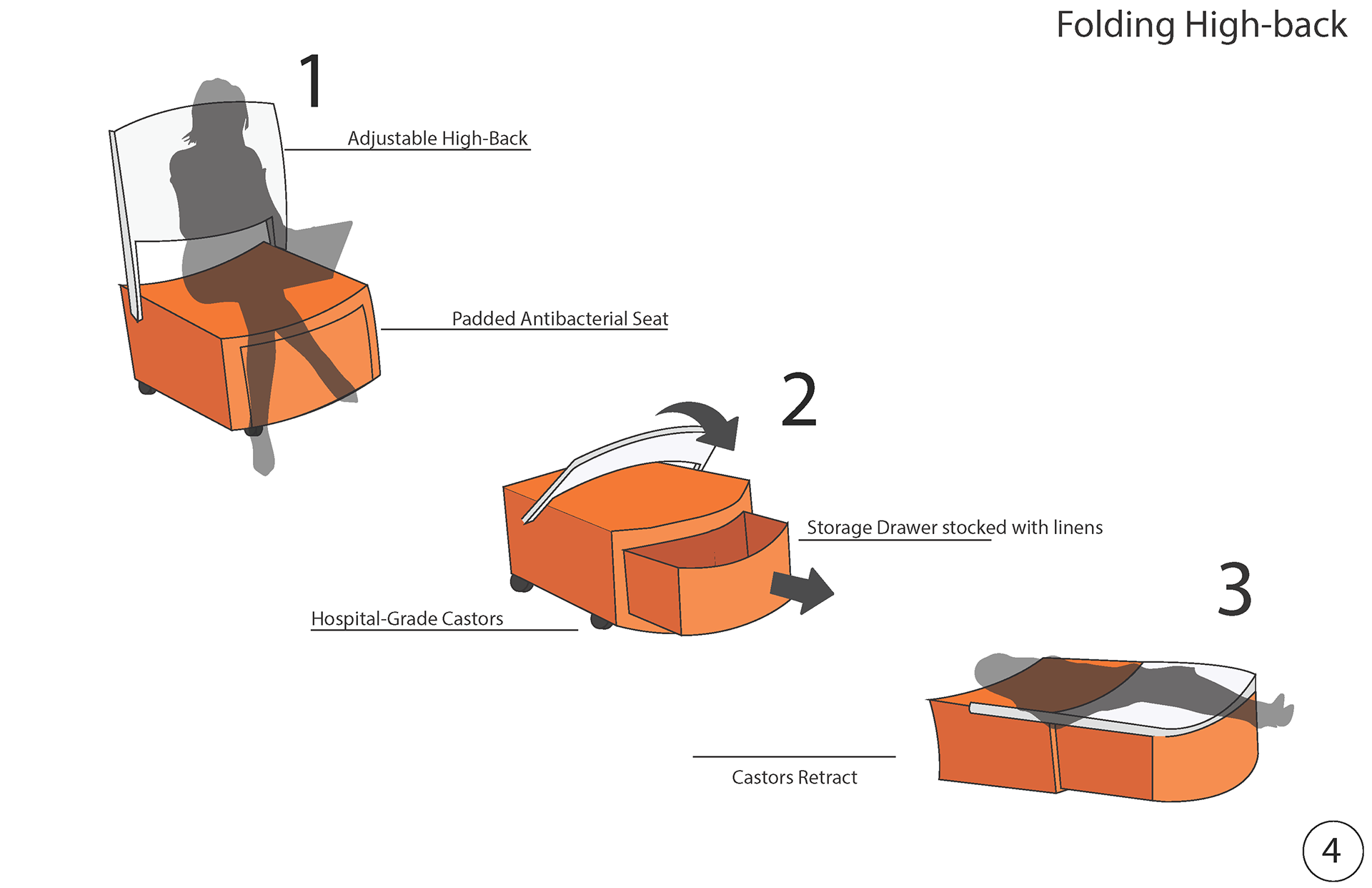 Folding High-back

1

Adjustable High-Back

Padded Antibacterial Seat

2

Storage Drawer stocked with linens

Hospital-Grade Castors

3

Castors Retract

4