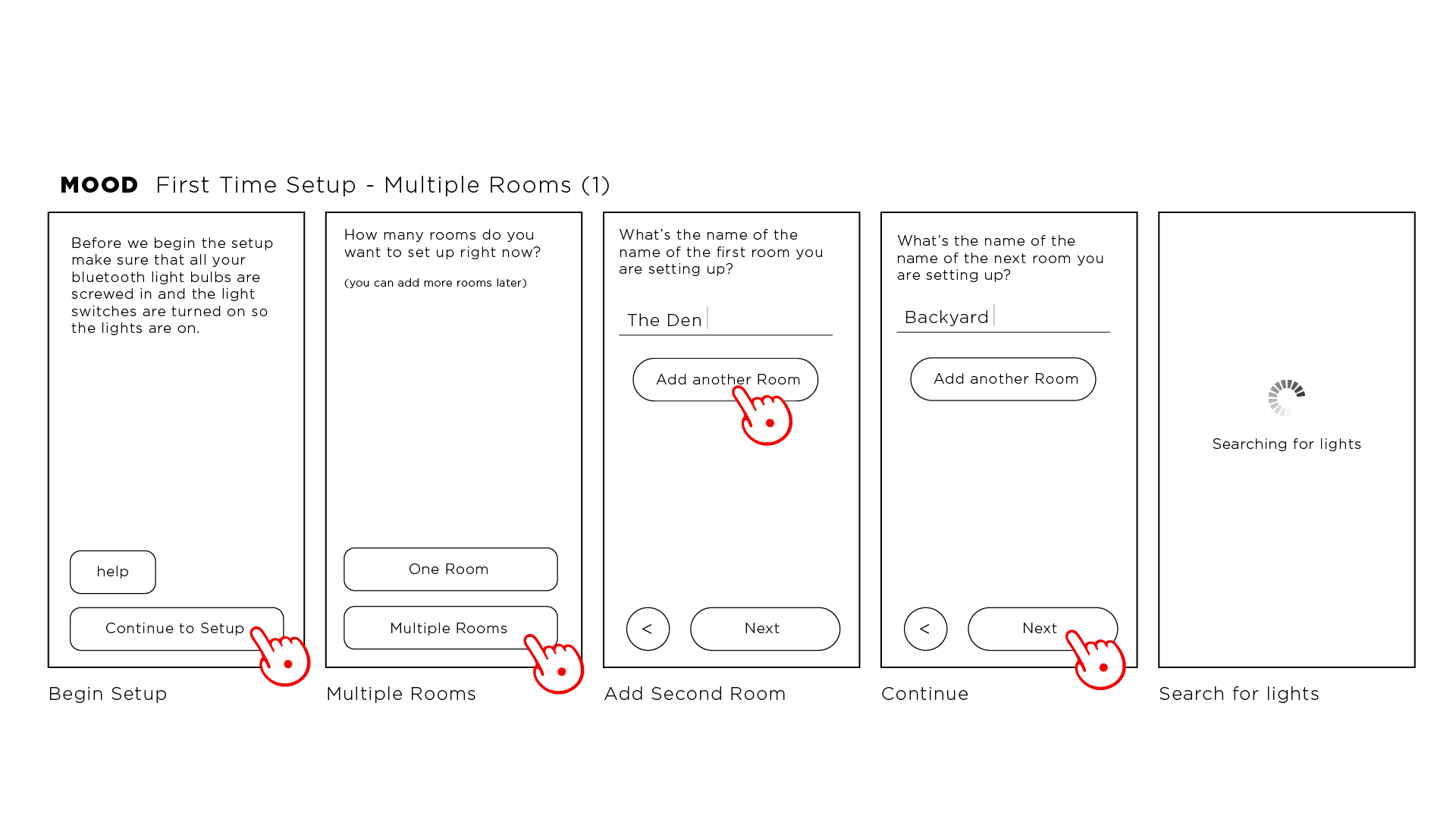 MOOD First Time Setup - Multiple Rooms (1)

Before we begin the setup make sure that all your bluetooth light bulbs are screwed in and the light switches are turned on so the lights are on.

help

Continue to Setup

Begin Setup

How many rooms do you want to set up right now?

(you can add more rooms later)

One Room

Multiple Rooms

Multiple Rooms

What's the name of the name of the first room you are setting up?

The Den

Add another Room

<

Next

Add Second Room

What's the name of the name of the next room you are setting up?

Backyard

Add another Room

<

Next

Continue

Searching for lights

Search for lights