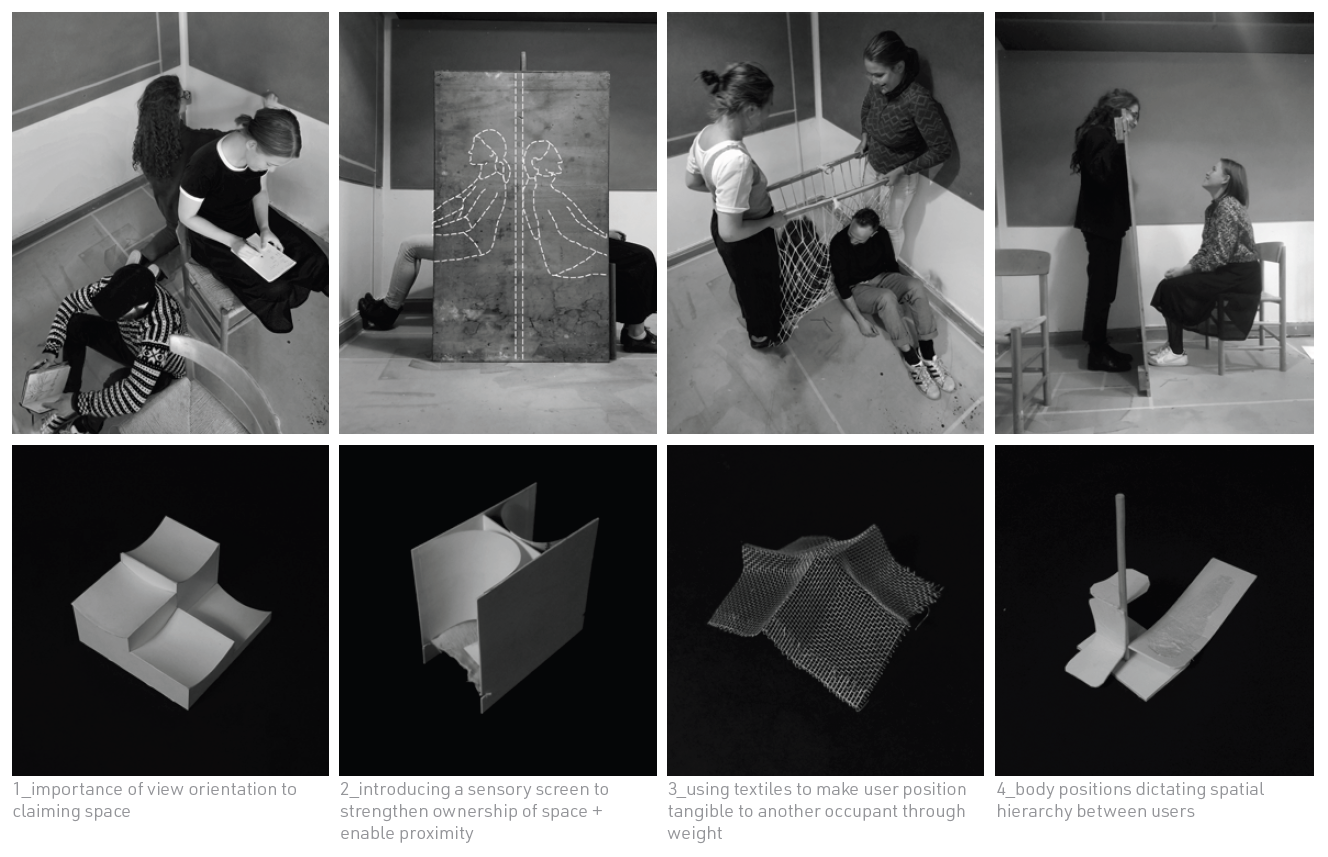 1_importance of view orientation to claiming space

2_introducing a sensory screen to strengthen ownership of space + enable proximity

3_using textiles to make user position tangible to another occupant through weight

4_body positions dictating spatial hierarchy between users