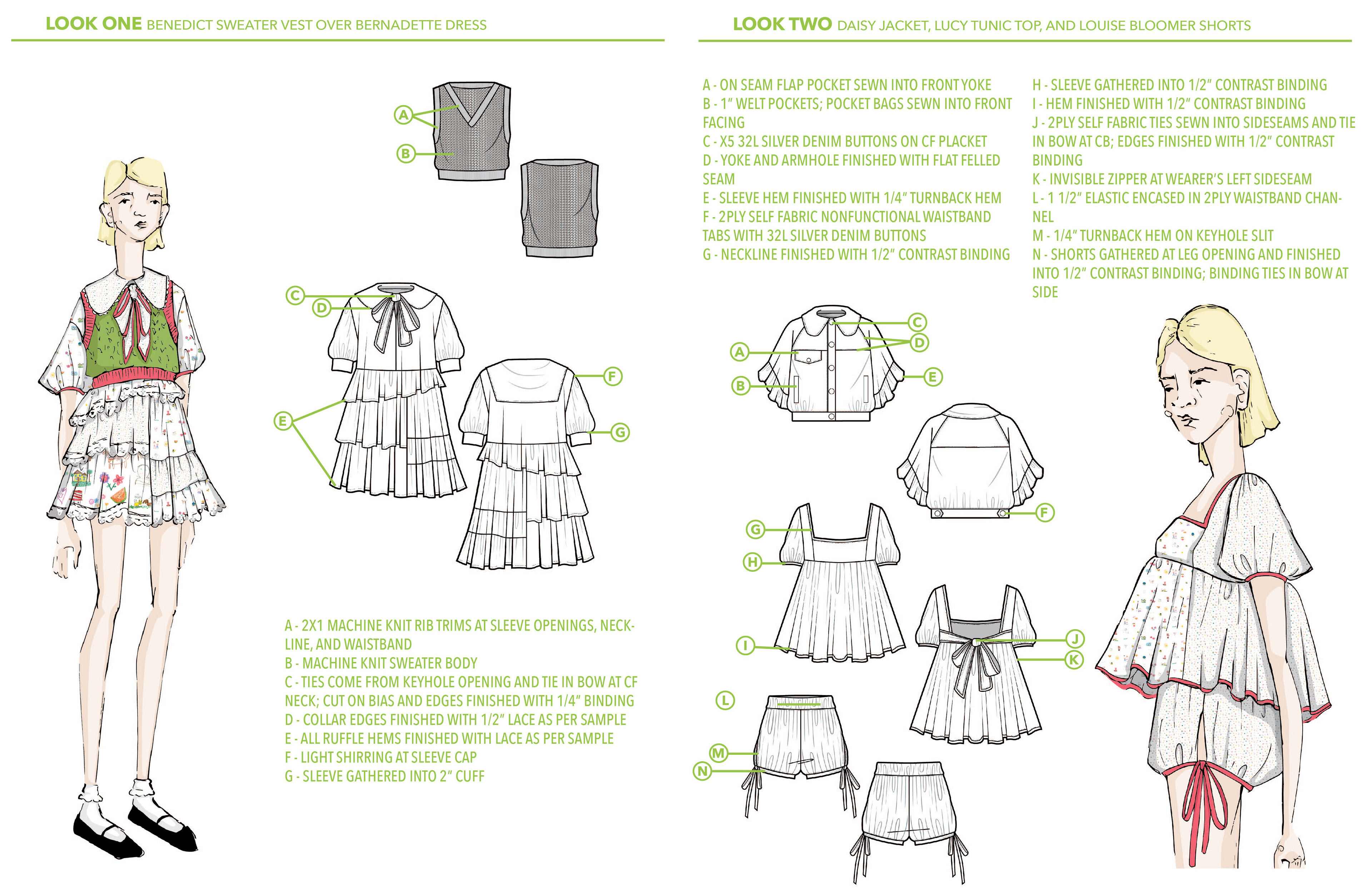 LOOK ONE BENEDICT SWEATER VEST OVER BERNADETTE DRESS

A
B

C
D
E
F
G

A - 2X1 MACHINE KNIT RIB TRIMS AT SLEEVE OPENINGS, NECKLINE, AND WAISTBAND
B - MACHINE KNIT SWEATER BODY
C - TIES COME FROM KEYHOLE OPENING AND TIE IN BOW AT CF NECK; CUT ON BIAS AND EDGES FINISHED WITH 1/4" BINDING
D - COLLAR EDGES FINISHED WITH 1/2" LACE AS PER SAMPLE
E - ALL RUFFLE HEMS FINISHED WITH LACE AS PER SAMPLE
F - LIGHT SHIRRING AT SLEEVE CAP
G - SLEEVE GATHERED INTO 2" CUFF

LOOK TWO DAISY JACKET, LUCY TUNIC TOP, AND LOUISE BLOOMER SHORTS

A - ON SEAM FLAP POCKET SEWN INTO FRONT YOKE
B - 1" WELT POCKETS; POCKET BAGS SEWN INTO FRONT FACING
C - X5 32L SILVER DENIM BUTTONS ON CF PLACKET
D - YOKE AND ARMHOLE FINISHED WITH FLAT FELLED SEAM
E - SLEEVE HEM FINISHED WITH 1/4" TURNBACK HEM
F - 2PLY SELF FABRIC NONFUNCTIONAL WAISTBAND TABS WITH 32L SILVER DENIM BUTTONS
G - NECKLINE FINISHED WITH 1/2" CONTRAST BINDING

H - SLEEVE GATHERED INTO 1/2" CONTRAST BINDING
I - HEM FINISHED WITH 1/2" CONTRAST BINDING
J - 2PLY SELF FABRIC TIES SEWN INTO SIDESEAMS AND TIE IN BOW AT CB; EDGES FINISHED WITH 1/2" CONTRAST BINDING
K - INVISIBLE ZIPPER AT WEARER'S LEFT SIDESEAM
L - 1 1/2" ELASTIC ENCASED IN 2PLY WAISTBAND CHANNEL
M - 1/4" TURNBACK HEM ON KEYHOLE SLIT
N - SHORTS GATHERED AT LEG OPENING AND FINISHED INTO 1/2" CONTRAST BINDING; BINDING TIES IN BOW AT SIDE

C
D
A
E
B
F
G
H
I
J
K
L
M
N