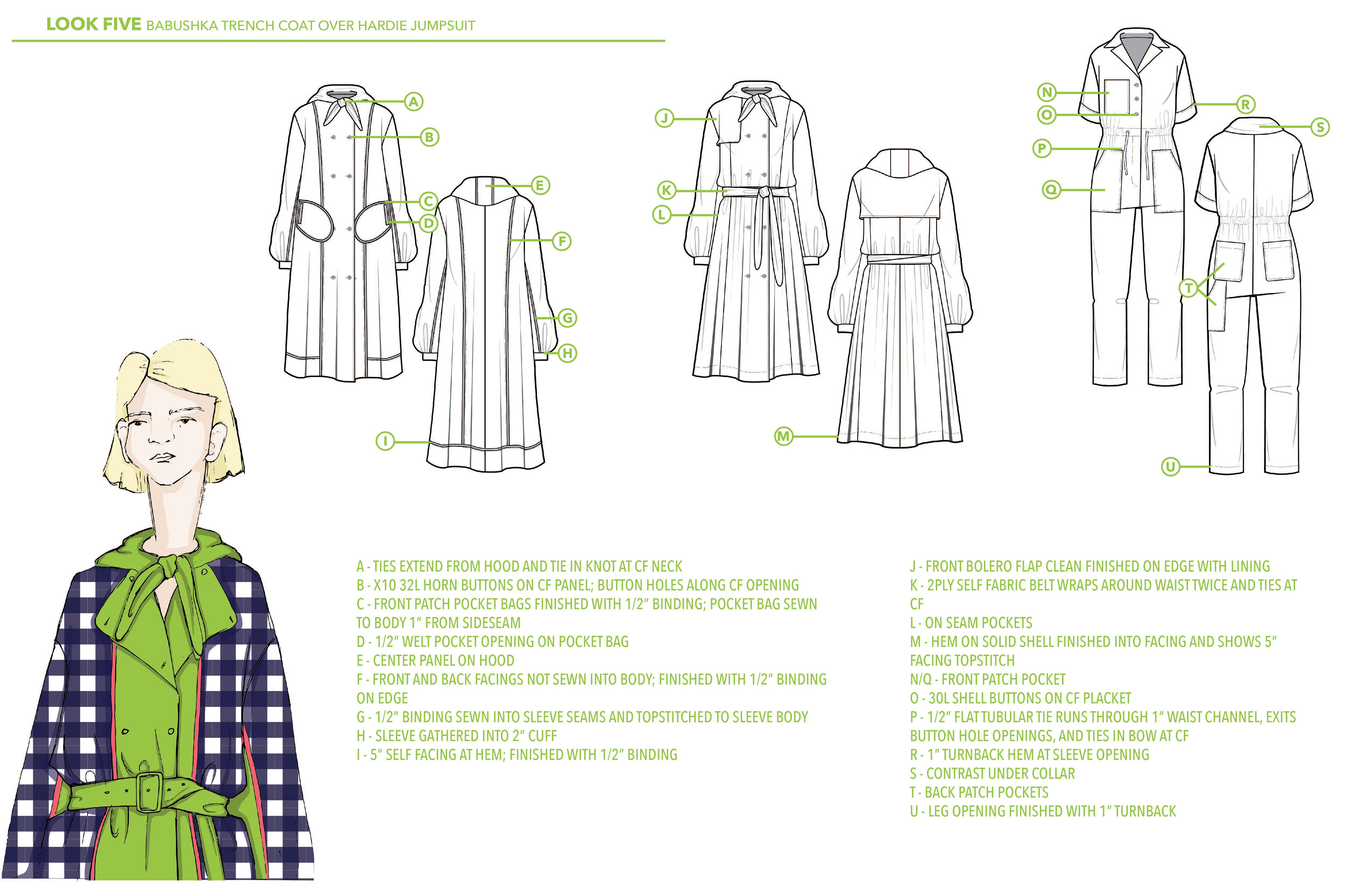 LOOK FIVE BABUSHKA TRENCH COAT OVER HARDIE JUMPSUIT

A
B
C
D
E
F
G
H
I
J
K
L
M
N
O
P
Q
R
S
T
U

A - TIES EXTEND FROM HOOD AND TIE IN KNOT AT CF NECK
B - X10 32L HORN BUTTONS ON CF PANEL; BUTTON HOLES ALONG CF OPENING
C - FRONT PATCH POCKET BAGS FINISHED WITH 1/2" BINDING; POCKET BAG SEWN TO BODY 1" FROM SIDESEAM
D - 1/2" WELT POCKET OPENING ON POCKET BAG
E - CENTER PANEL ON HOOD
F - FRONT AND BACK FACINGS NOT SEWN INTO BODY; FINISHED WITH 1/2" BINDING ON EDGE
G - 1/2" BINDING SEWN INTO SLEEVE SEAMS AND TOPSTITCHED TO SLEEVE BODY
H - SLEEVE GATHERED INTO 2" CUFF
I - 5" SELF FACING AT HEM; FINISHED WITH 1/2" BINDING

J - FRONT BOLERO FLAP CLEAN FINISHED ON EDGE WITH LINING
K - 2PLY SELF FABRIC BELT WRAPS AROUND WAIST TWICE AND TIES AT CF
L - ON SEAM POCKETS
M - HEM ON SOLID SHELL FINISHED INTO FACING AND SHOWS 5" FACING TOPSTITCH
N/Q - FRONT PATCH POCKET
O - 30L SHELL BUTTONS ON CF PLACKET
P - 1/2" FLAT TUBULAR TIE RUNS THROUGH 1" WAIST CHANNEL, EXITS BUTTON HOLE OPENINGS, AND TIES IN BOW AT CF
R - 1" TURNBACK HEM AT SLEEVE OPENING
S - CONTRAST UNDER COLLAR
T - BACK PATCH POCKETS
U - LEG OPENING FINISHED WITH 1" TURNBACK