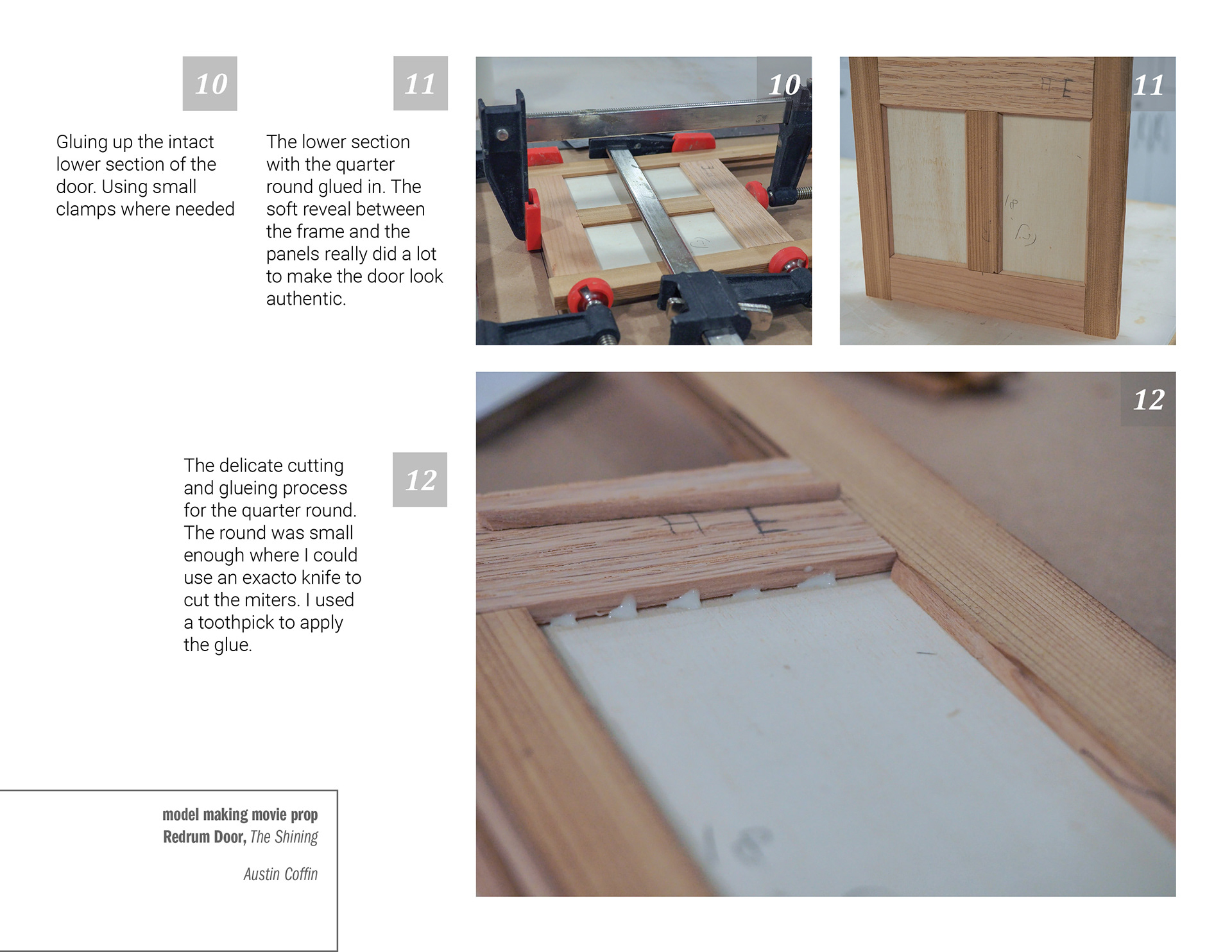 10

Gluing up the intact lower section of the door. Using small clamps where needed

11

The lower section with the quarter round glued in. The soft reveal between the frame and the panels really did a lot to make the door look authentic.

10

11

12

The delicate cutting and glueing process for the quarter round. The round was small enough where I could use an exacto knife to cut the miters. I used a toothpick to apply the glue.

12

model making movie prop
Redrum Door, The Shining

Austin Coffin