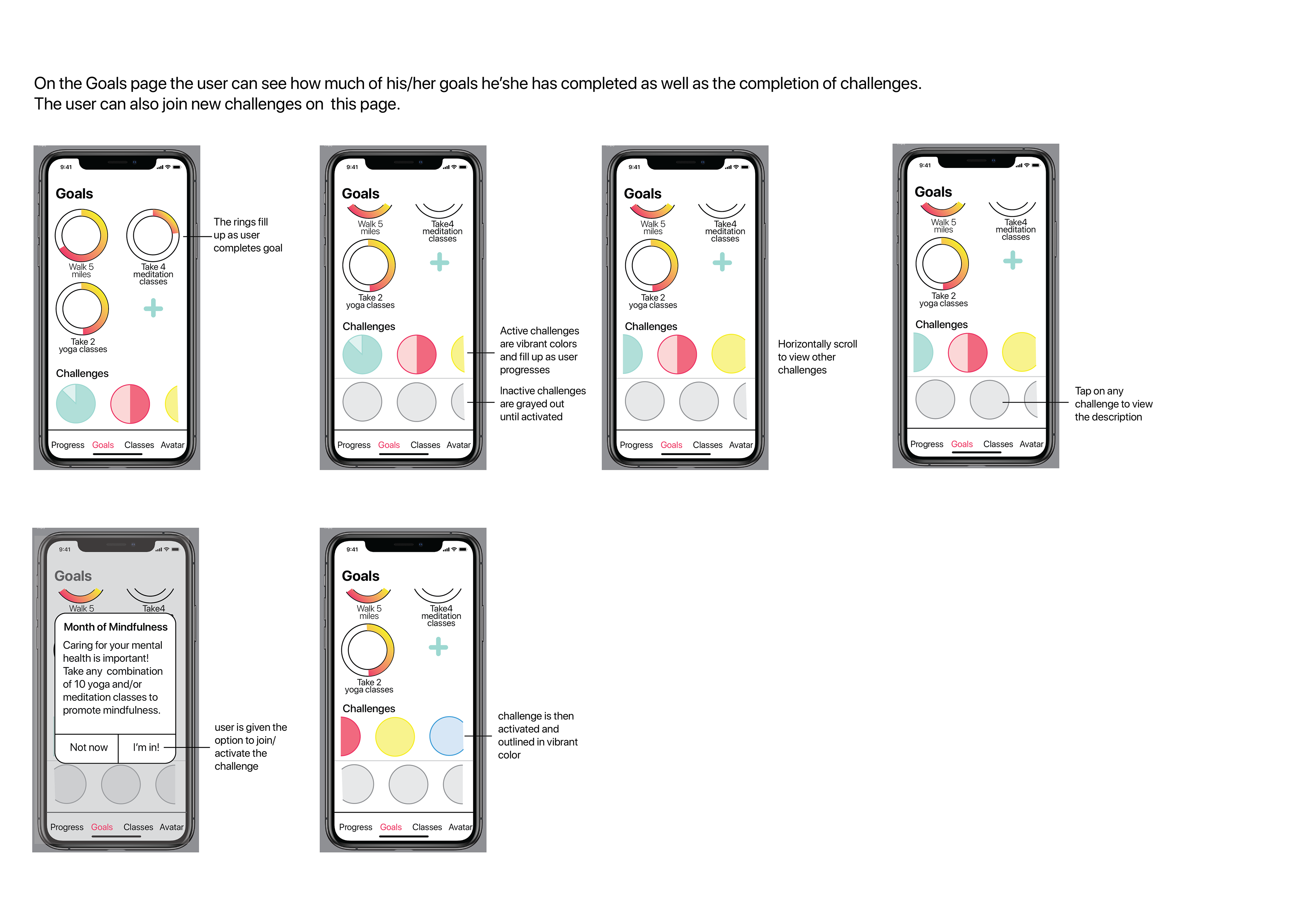 On the Goals page the user can see how much of his/her goals he'she has completed as well as the completion of challenges.
The user can also join new challenges on this page.

9:41

Goals

Walk 5 miles

Take 4 meditation classes

Take 2 yoga classes

Challenges

Progress Goals Classes Avatar

The rings fill up as user completes goal

9:41

Goals

Walk 5 miles

Take4 meditation classes

Take 2 yoga classes

Challenges

Progress Goals Classes Avatar

Active challenges are vibrant colors and fill up as user progresses

Inactive challenges are grayed out until activated

9:41

Goals

Walk 5 miles

Take4 meditation classes

Take 2 yoga classes

Challenges

Progress Goals Classes Avatar

Horizontally scroll to view other challenges

9:41

Goals

Walk 5 miles

Take4 meditation classes

Take 2 yoga classes

Challenges

Progress Goals Classes Avatar

Tap on any challenge to view the description

9:41

Goals

Walk 5

Take4

Month of Mindfulness

Caring for your mental health is important! Take any combination of 10 yoga and/or meditation classes to promote mindfulness.

Not now

I'm in!

Progress Goals Classes Avatar

user is given the option to join/ activate the challenge

9:41

Goals

Walk 5 miles

Take4 meditation classes

Take 2 yoga classes

Challenges

Progress Goals Classes Avatar

challenge is then activated and outlined in vibrant color