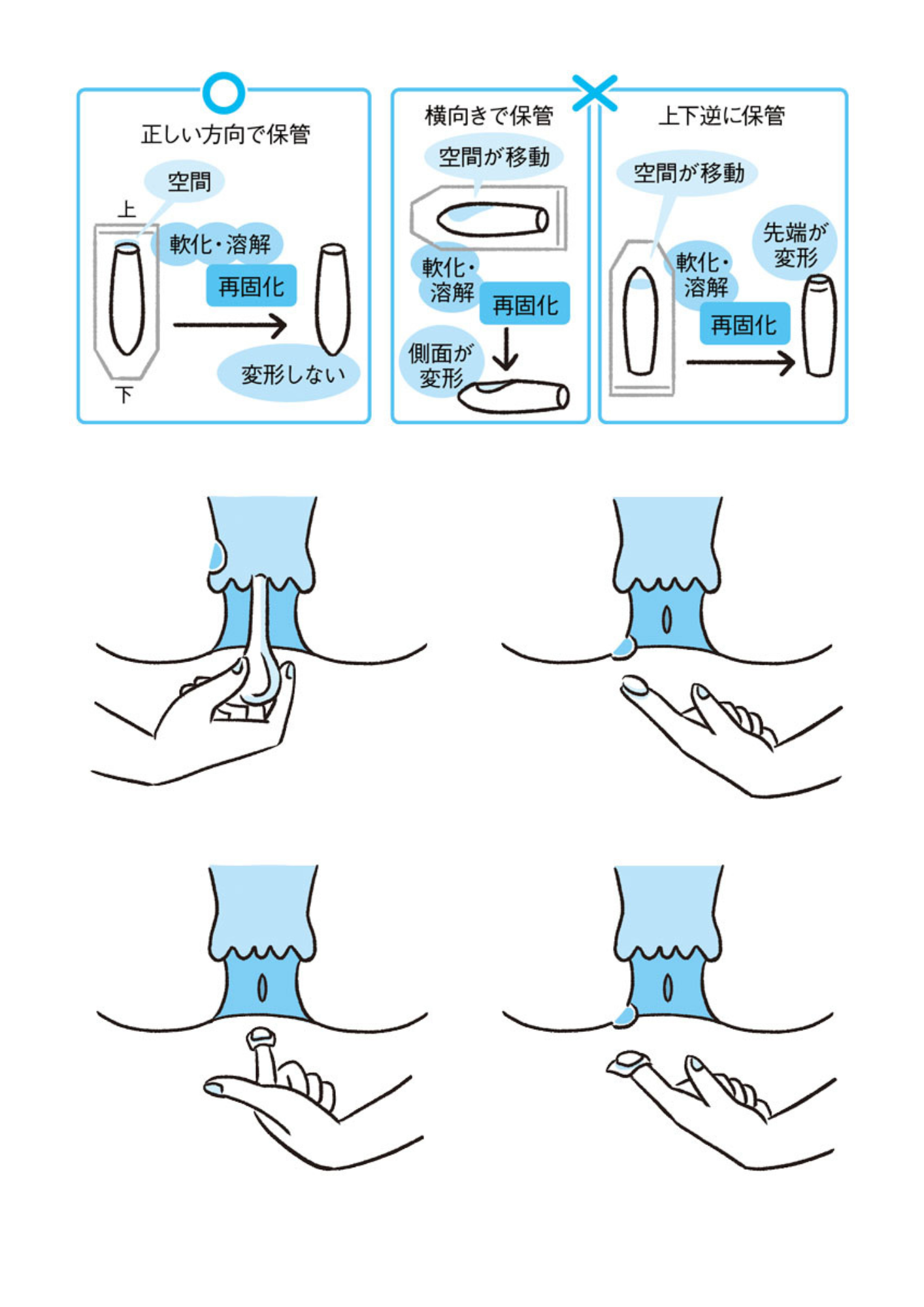 正しい方向で保管

空間

上

軟化・溶解

再固化

変形しない

下

横向きで保管

空間が移動

軟化・溶解

再固化

側面が変形

上下逆に保管

空間が移動

軟化・溶解

先端が変形

再固化