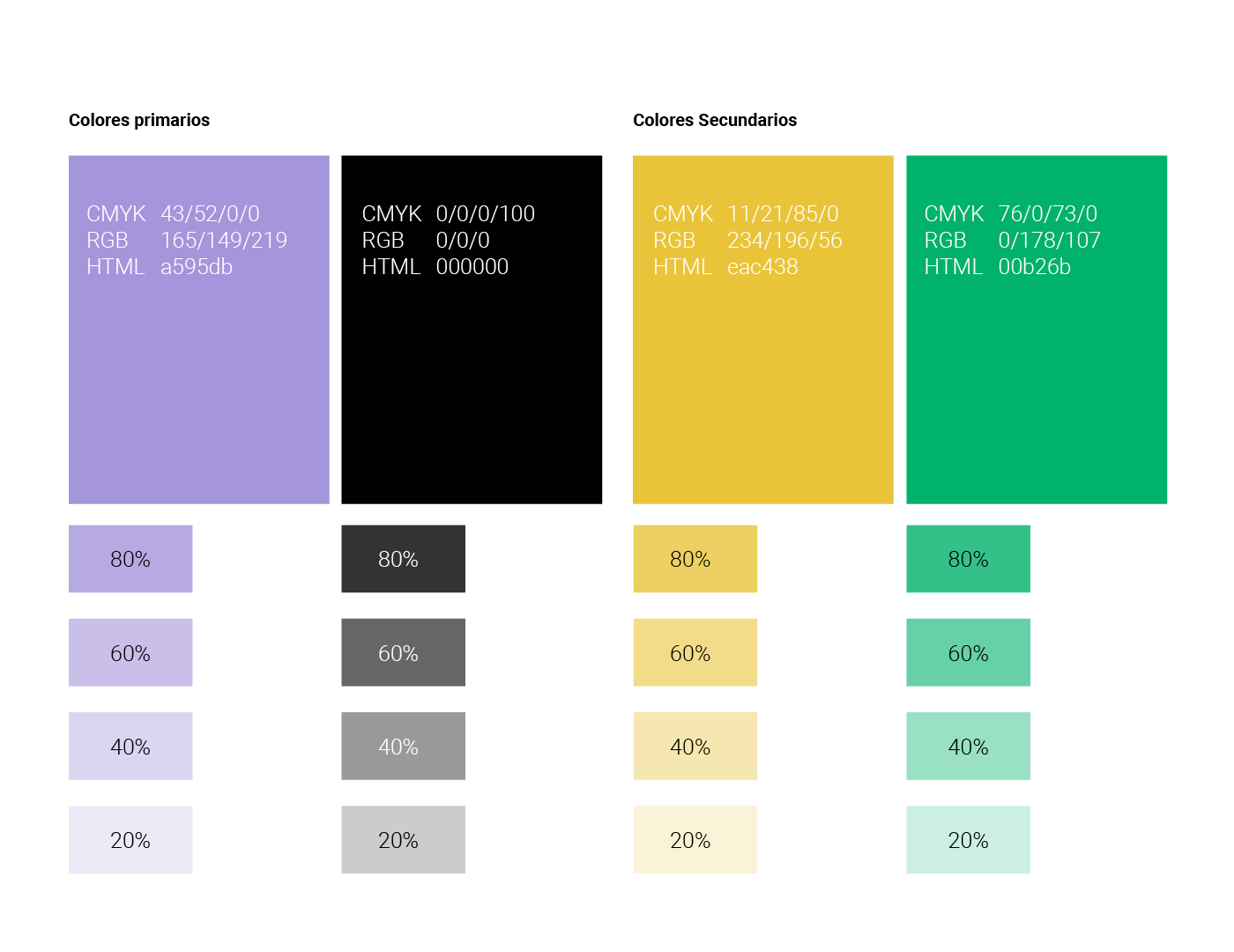 Colores primarios

CMYK 43/52/0/0
RGB 165/149/219
HTML a595db

80%

60%

40%

20%

CMYK 0/0/0/100
RGB 0/0/0
HTML 000000

80%

60%

40%

20%

Colores Secundarios

CMYK 11/21/85/0
RGB 234/196/56
HTML eac438

80%

60%

40%

20%

CMYK 76/0/73/0
RGB 0/178/107
HTML 00b26b

80%

60%

40%

20%