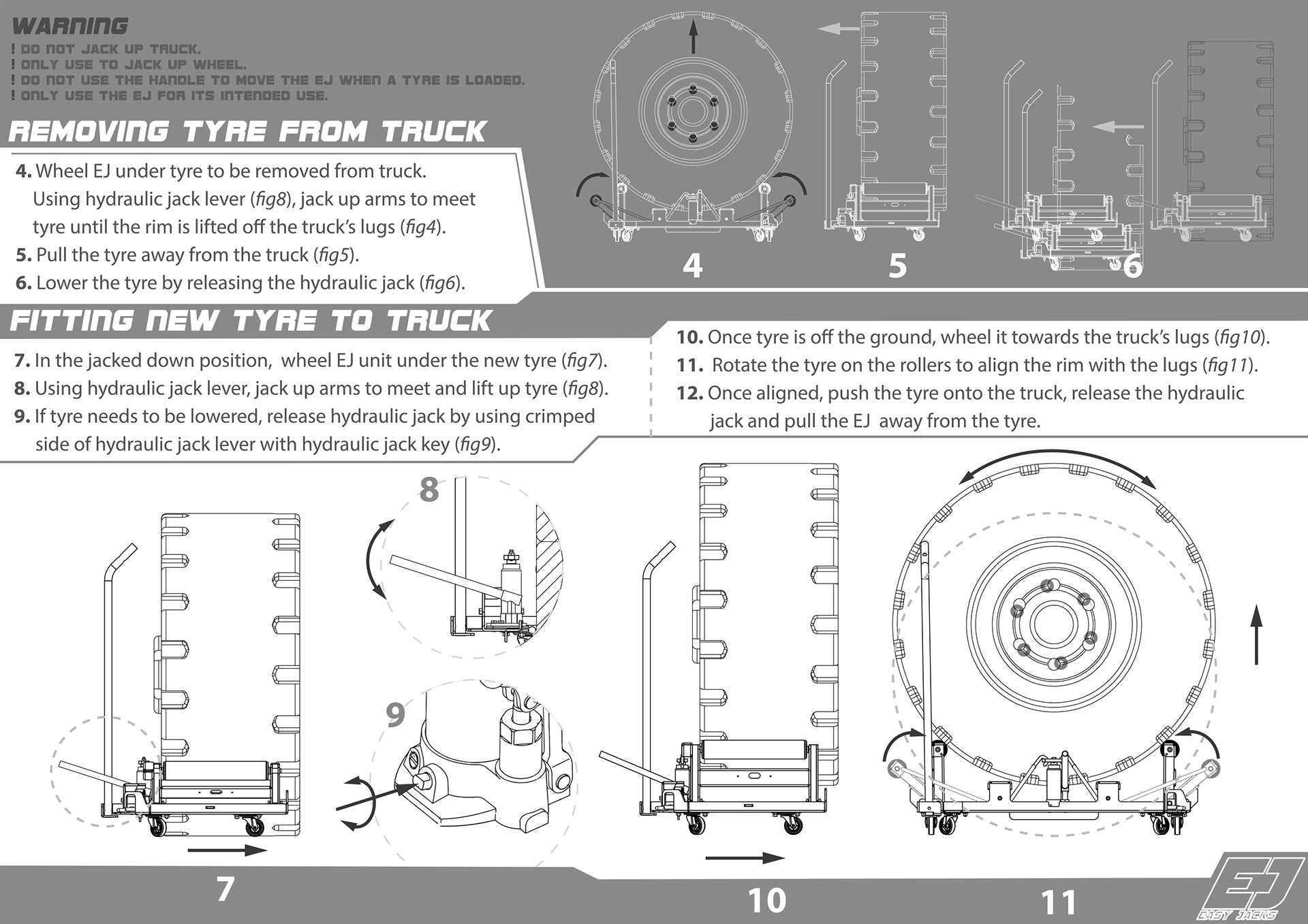 WARNING
! DO NOT JACK UP TRUCK.
! ONLY USE TO JACK UP WHEEL.
! DO NOT USE THE HANDLE TO MOVE THE EJ WHEN A TYRE IS LOADED.
! ONLY USE THE EJ FOR ITS INTENDED USE.

REMOVING TYRE FROM TRUCK

4. Wheel EJ under tyre to be removed from truck. Using hydraulic jack lever (fig8), jack up arms to meet tyre until the rim is lifted off the truck's lugs (fig4).
5. Pull the tyre away from the truck (fig5).
6. Lower the tyre by releasing the hydraulic jack (fig6).

4

5

6

FITTING NEW TYRE TO TRUCK

7. In the jacked down position, wheel EJ unit under the new tyre (fig7).
8. Using hydraulic jack lever, jack up arms to meet and lift up tyre (fig8).
9. If tyre needs to be lowered, release hydraulic jack by using crimped side of hydraulic jack lever with hydraulic jack key (fig9).

10. Once tyre is off the ground, wheel it towards the truck's lugs (fig10).
11. Rotate the tyre on the rollers to align the rim with the lugs (fig11).
12. Once aligned, push the tyre onto the truck, release the hydraulic jack and pull the EJ away from the tyre.

8

9

7

10

11

EJ
EASY JACKS