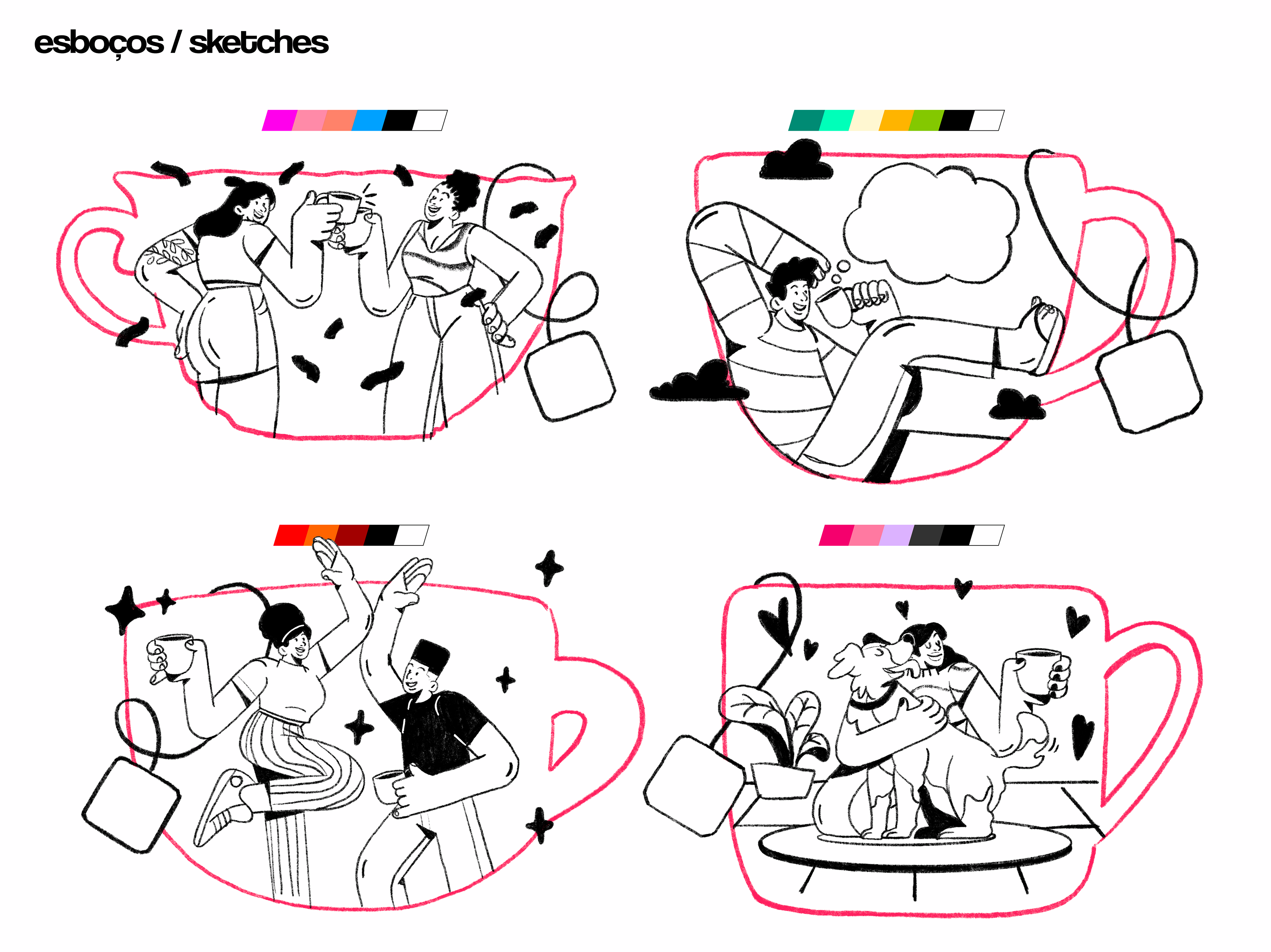 esboços / sketches