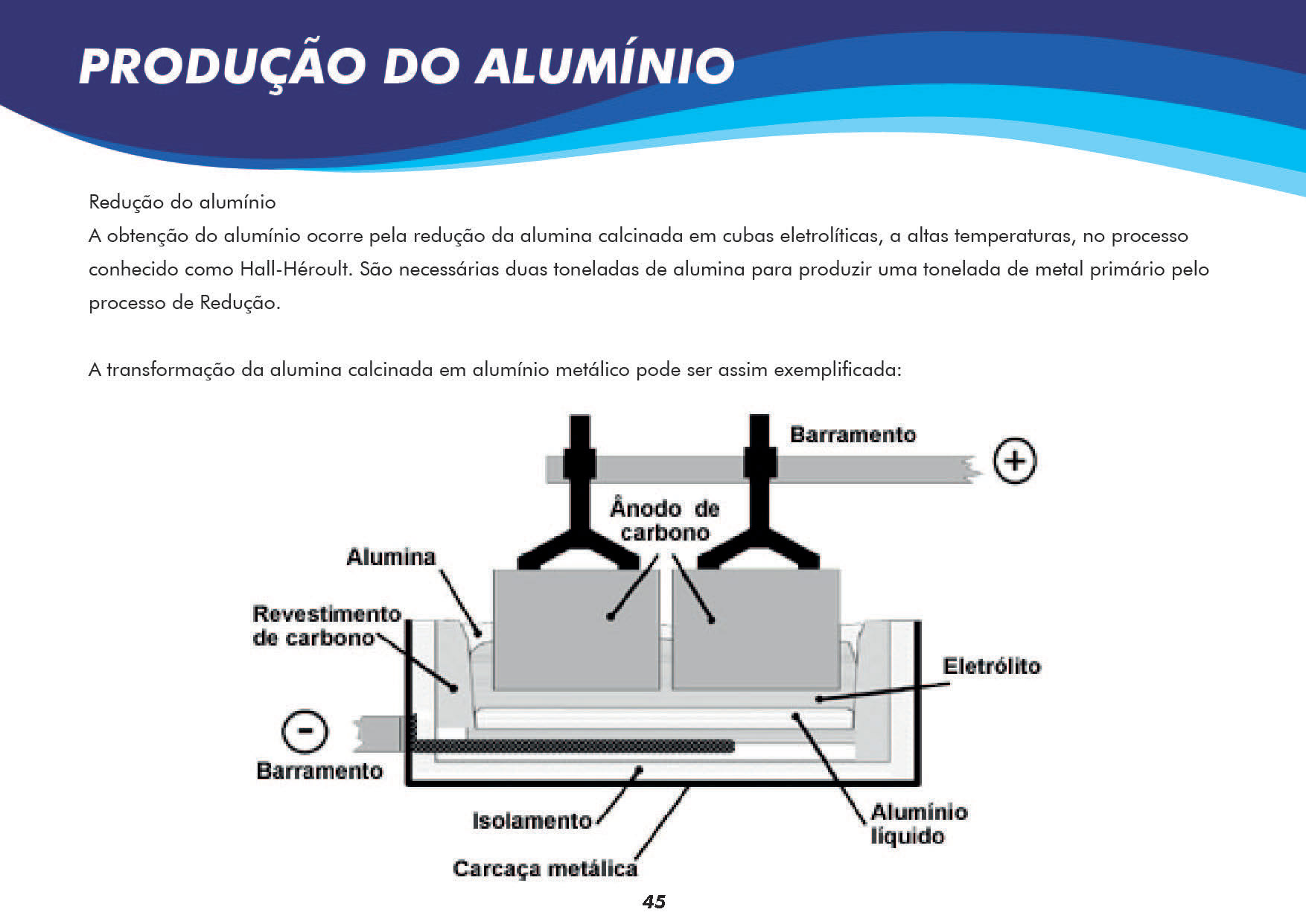 PRODUÇÃO DO ALUMÍNIO

Redução do alumínio
A obtenção do alumínio ocorre pela redução da alumina calcinada em cubas eletrolíticas, a altas temperaturas, no processo conhecido como Hall-Héroult. São necessárias duas toneladas de alumina para produzir uma tonelada de metal primário pelo processo de Redução.

A transformação da alumina calcinada em alumínio metálico pode ser assim exemplificada:

Barramento
+
Ânodo de carbono
Alumina
Revestimento de carbono
Eletrólito
-
Barramento
Isolamento
Carcaça metálica
Alumínio líquido

45