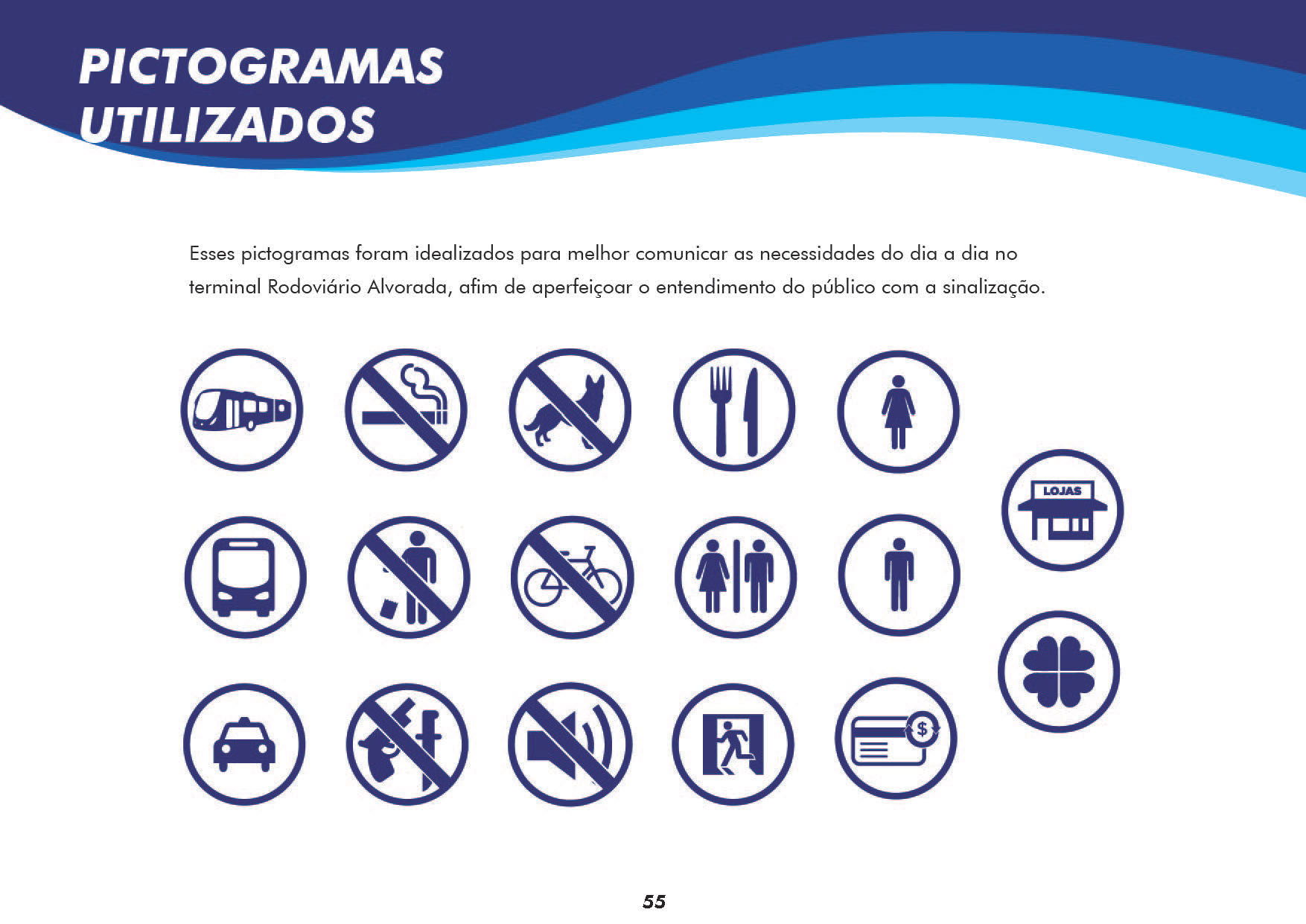 PICTOGRAMAS UTILIZADOS

Esses pictogramas foram idealizados para melhor comunicar as necessidades do dia a dia no terminal Rodoviário Alvorada, afim de aperfeiçoar o entendimento do público com a sinalização.

LOJAS

$

55