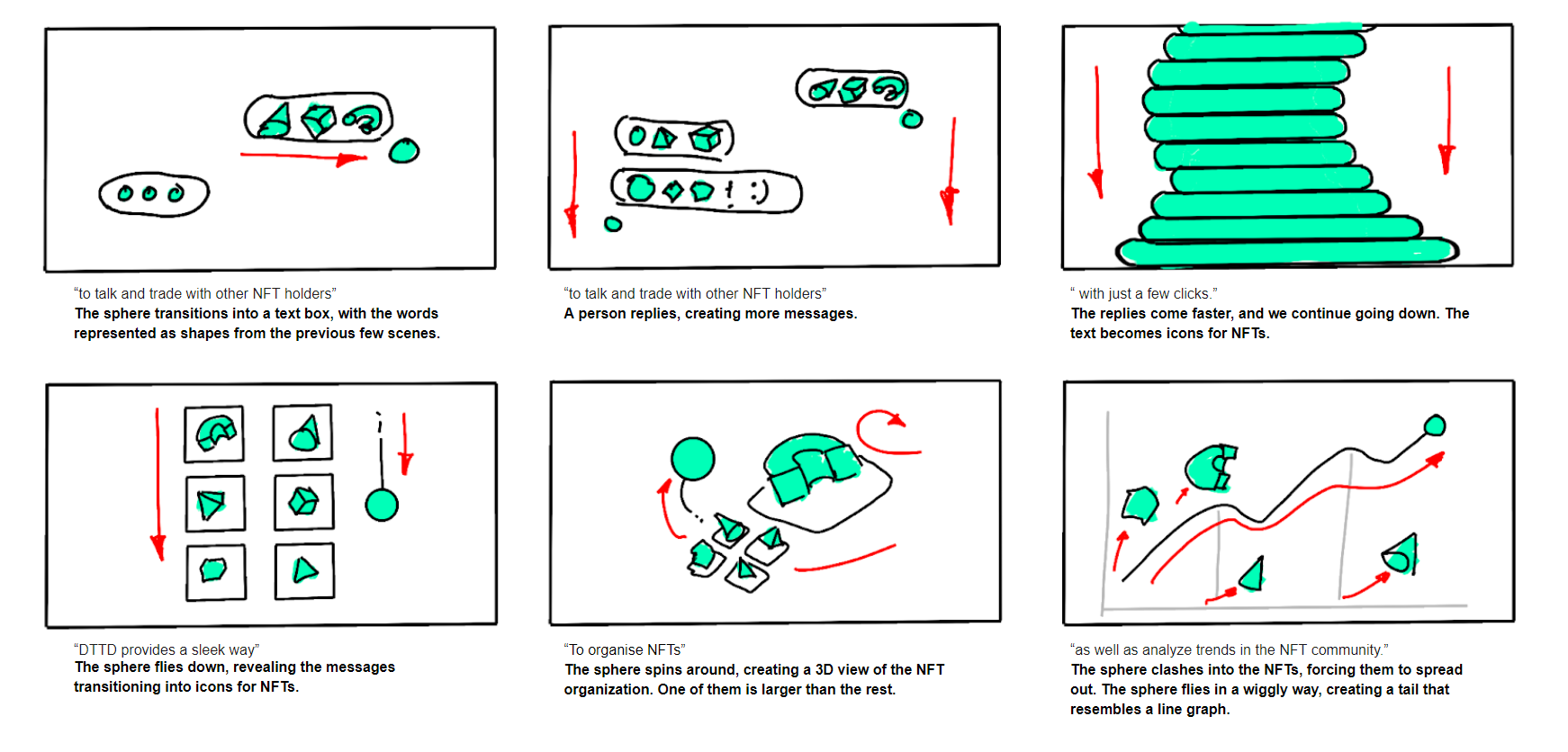 “to talk and trade with other NFT holders”
The sphere transitions into a text box, with the words represented as shapes from the previous few scenes.

“to talk and trade with other NFT holders”
A person replies, creating more messages.

“ with just a few clicks.”
The replies come faster, and we continue going down. The text becomes icons for NFTs.

“DTTD provides a sleek way”
The sphere flies down, revealing the messages transitioning into icons for NFTs.

“To organise NFTs”
The sphere spins around, creating a 3D view of the NFT organization. One of them is larger than the rest.

“as well as analyze trends in the NFT community.”
The sphere clashes into the NFTs, forcing them to spread out. The sphere flies in a wiggly way, creating a tail that resembles a line graph.