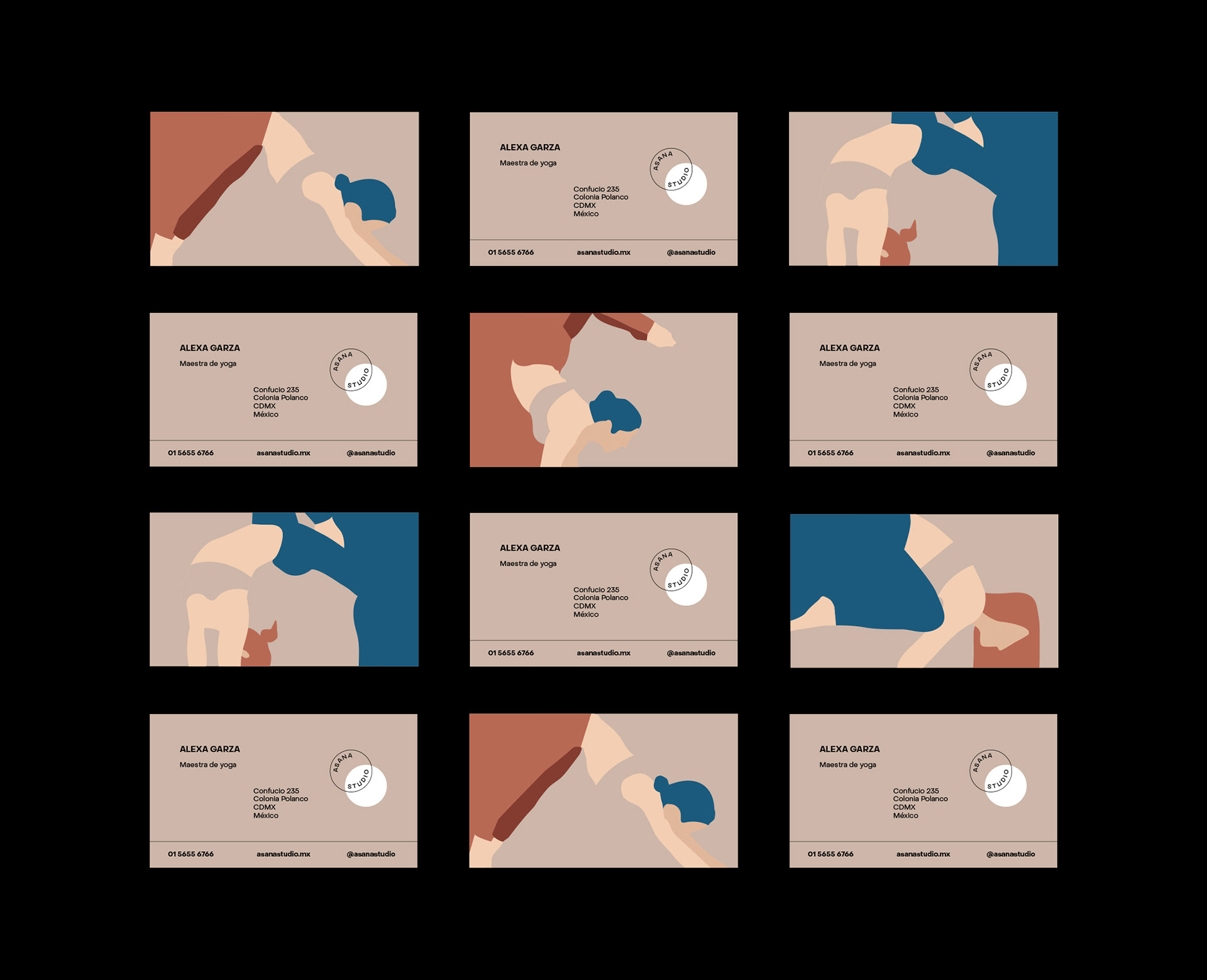 ALEXA GARZA
Maestra de yoga

ASANA STUDIO

Confucio 235
Colonia Polanco
CDMX
México

01 5655 6766 asanastudio.mx @asanastudio

ALEXA GARZA
Maestra de yoga

ASANA STUDIO

Confucio 235
Colonia Polanco
CDMX
México

01 5655 6766 asanastudio.mx @asanastudio

ALEXA GARZA
Maestra de yoga

ASANA STUDIO

Confucio 235
Colonia Polanco
CDMX
México

01 5655 6766 asanastudio.mx @asanastudio

ALEXA GARZA
Maestra de yoga

ASANA STUDIO

Confucio 235
Colonia Polanco
CDMX
México

01 5655 6766 asanastudio.mx @asanastudio

ALEXA GARZA
Maestra de yoga

ASANA STUDIO

Confucio 235
Colonia Polanco
CDMX
México

01 5655 6766 asanastudio.mx @asanastudio

ALEXA GARZA
Maestra de yoga

ASANA STUDIO

Confucio 235
Colonia Polanco
CDMX
México

01 5655 6766 asanastudio.mx @asanastudio