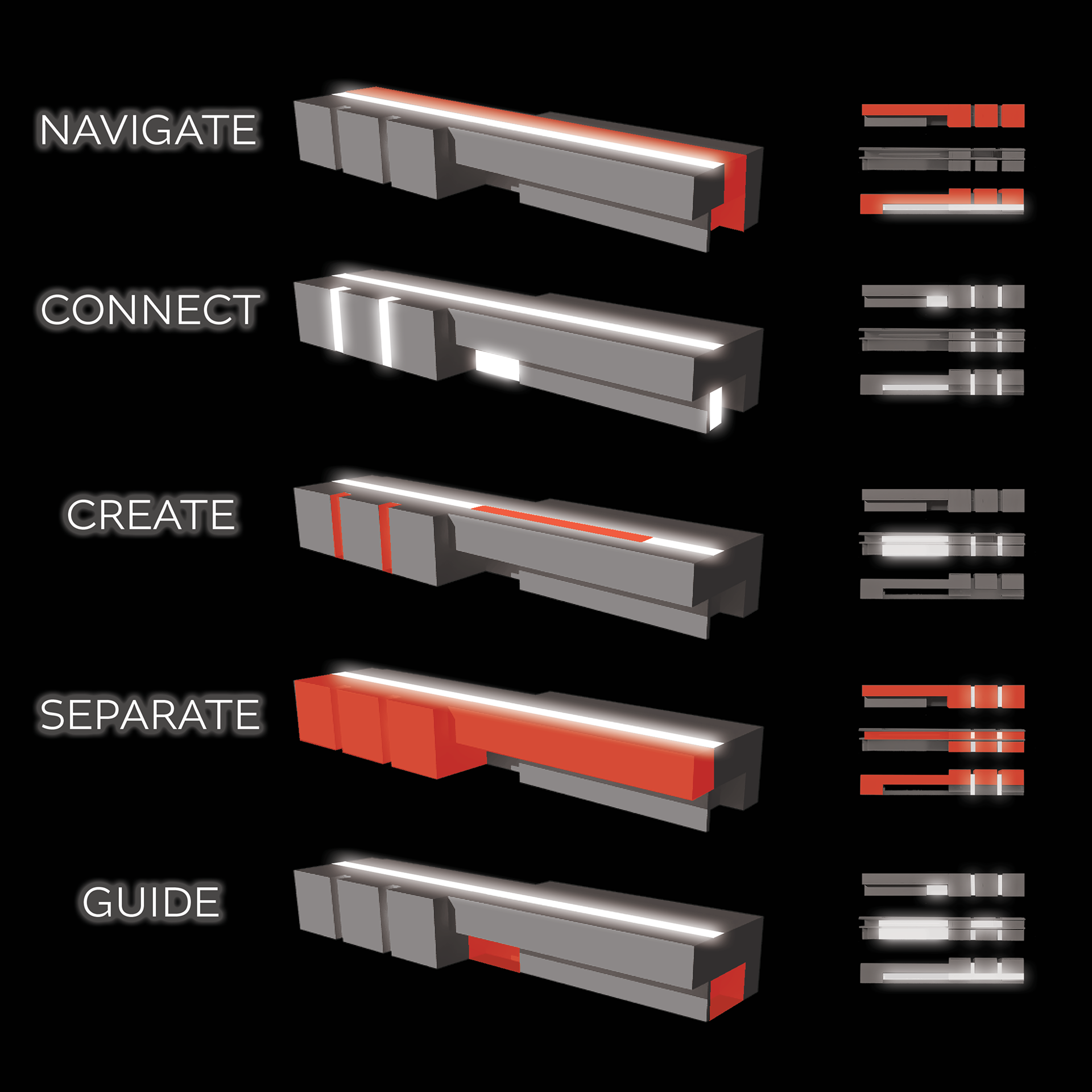 NAVIGATE

CONNECT

CREATE

SEPARATE

GUIDE