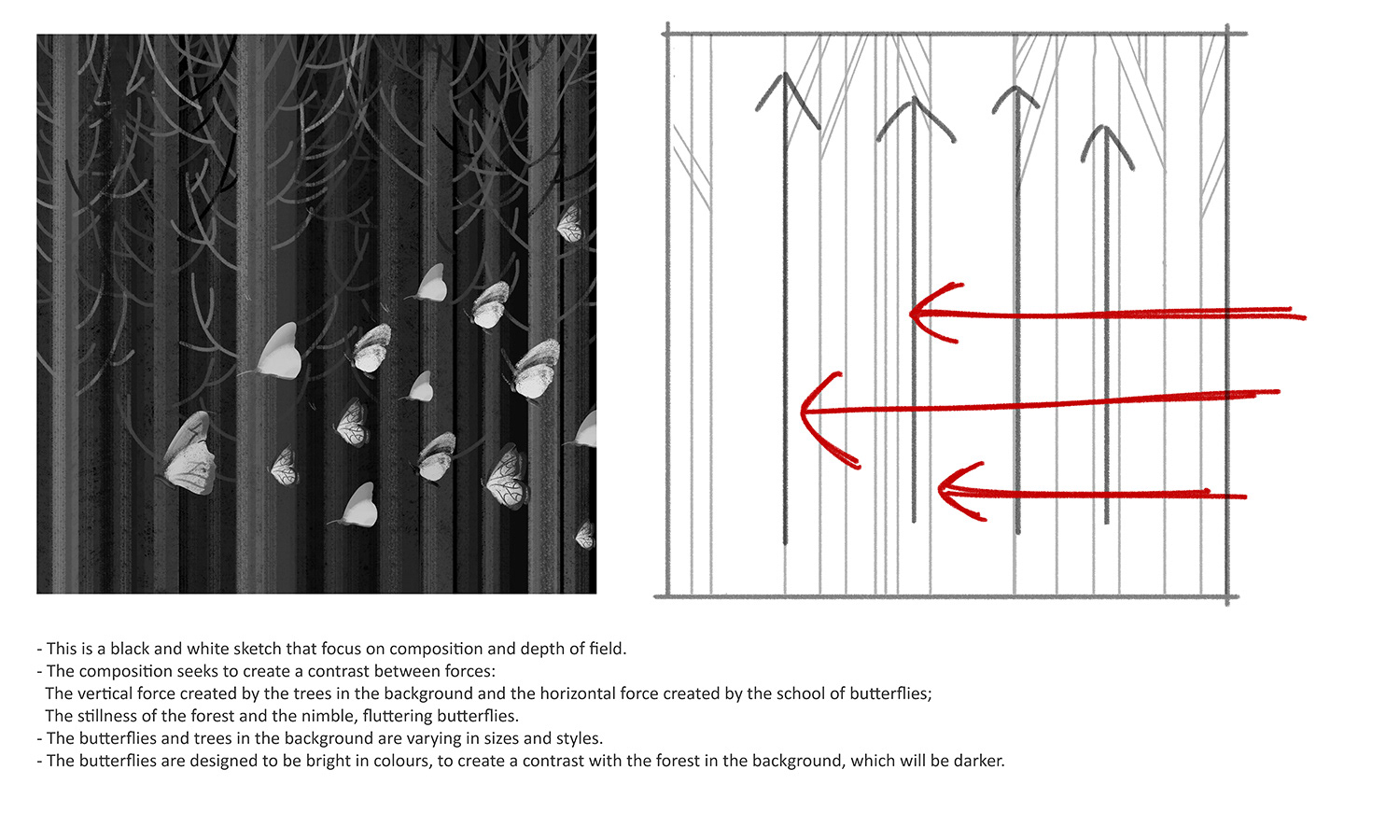 - This is a black and white sketch that focus on composition and depth of field.
- The composition seeks to create a contrast between forces:
The vertical force created by the trees in the background and the horizontal force created by the school of butterflies;
The stillness of the forest and the nimble, fluttering butterflies.
- The butterflies and trees in the background are varying in sizes and styles.
- The butterflies are designed to be bright in colours, to create a contrast with the forest in the background, which will be darker.