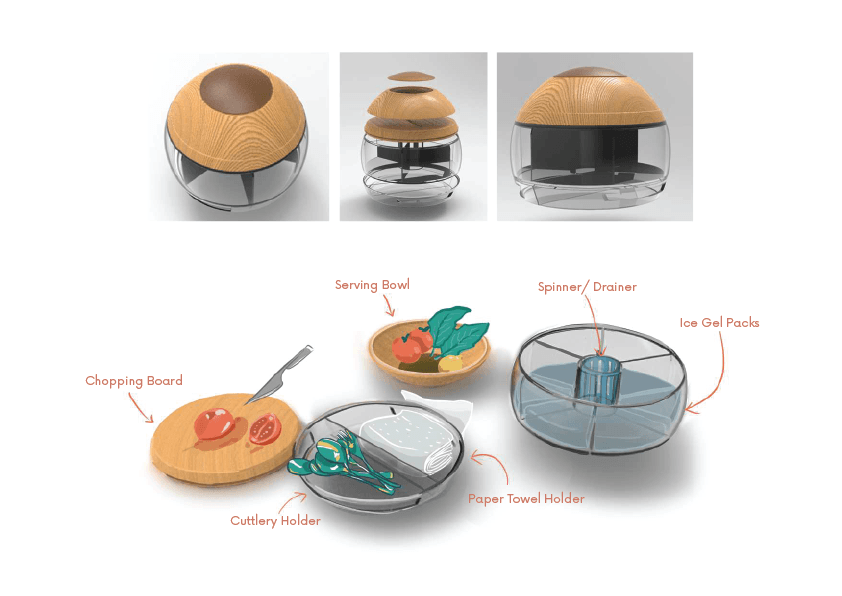 Serving Bowl

Spinner/ Drainer

Ice Gel Packs

Chopping Board

Paper Towel Holder

Cuttlery Holder