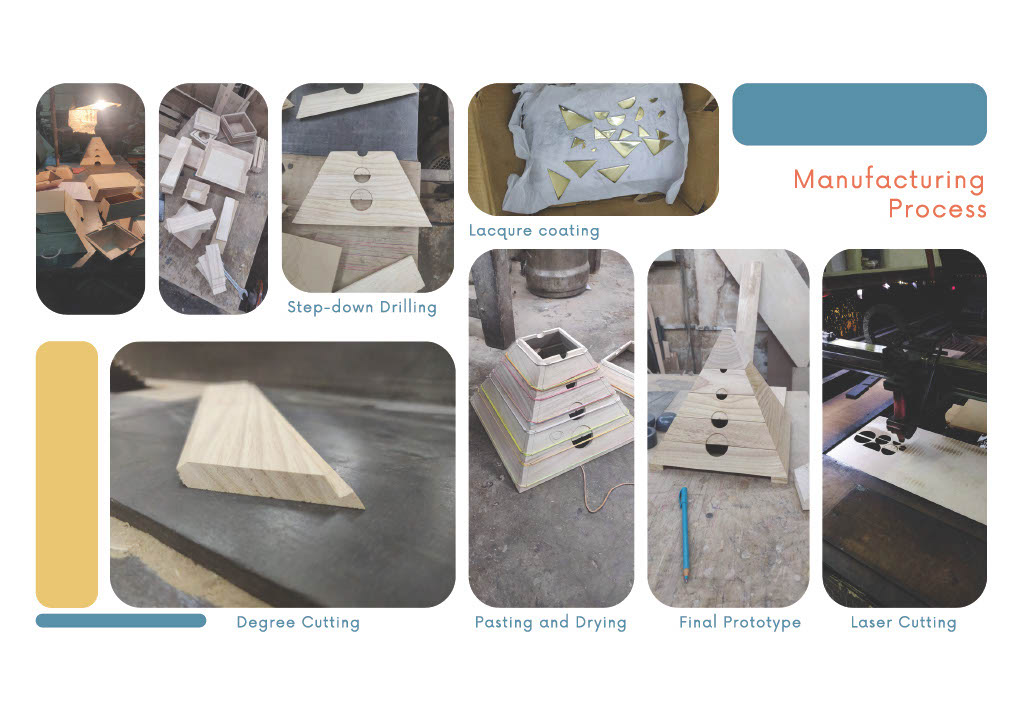 Manufacturing Process

Lacqure coating

Step-down Drilling

Degree Cutting

Pasting and Drying

Final Prototype

Laser Cutting