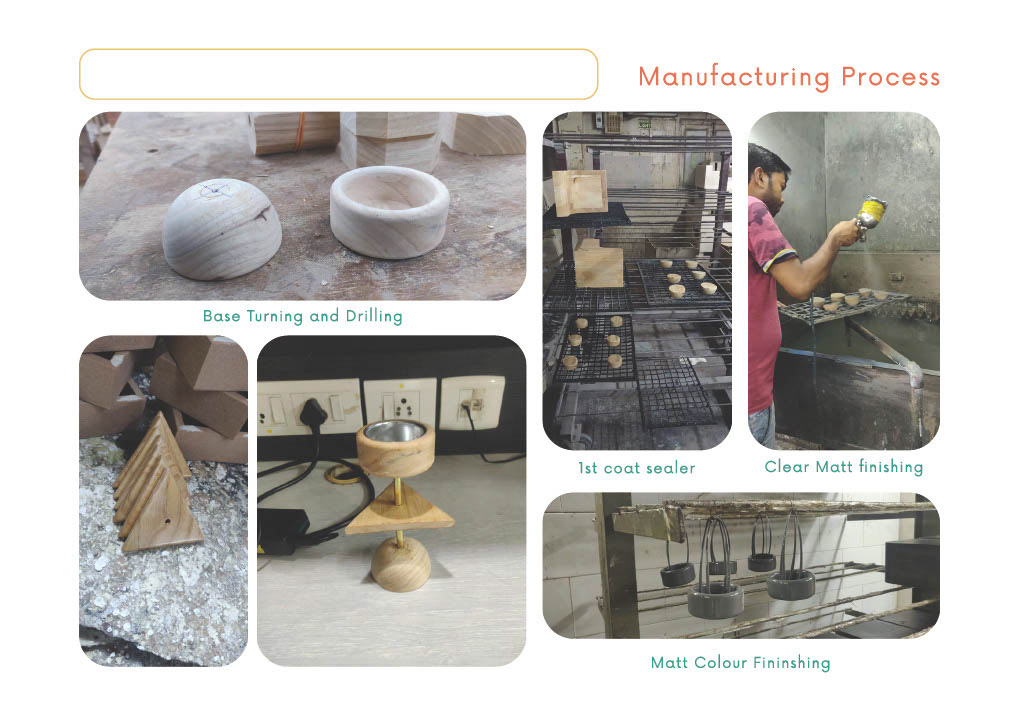 Manufacturing Process

Base Turning and Drilling

1st coat sealer

Clear Matt finishing

Matt Colour Fininshing