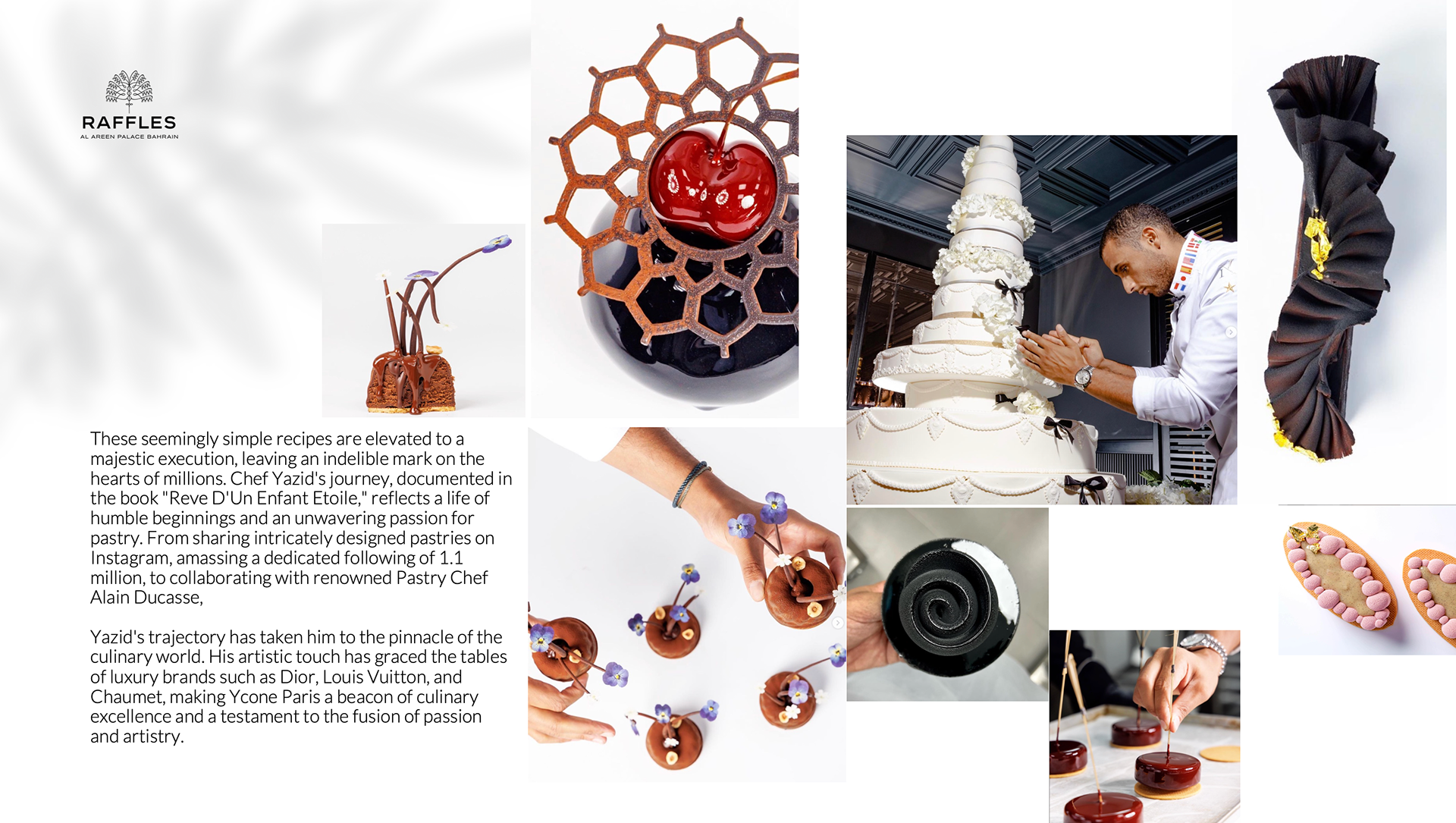 RAFFLES
AL AREEN PALACE BAHRAIN

These seemingly simple recipes are elevated to a majestic execution, leaving an indelible mark on the hearts of millions. Chef Yazid's journey, documented in the book "Reve D'Un Enfant Etoile," reflects a life of humble beginnings and an unwavering passion for pastry. From sharing intricately designed pastries on Instagram, amassing a dedicated following of 1.1 million, to collaborating with renowned Pastry Chef Alain Ducasse,

Yazid's trajectory has taken him to the pinnacle of the culinary world. His artistic touch has graced the tables of luxury brands such as Dior, Louis Vuitton, and Chaumet, making Ycone Paris a beacon of culinary excellence and a testament to the fusion of passion and artistry.